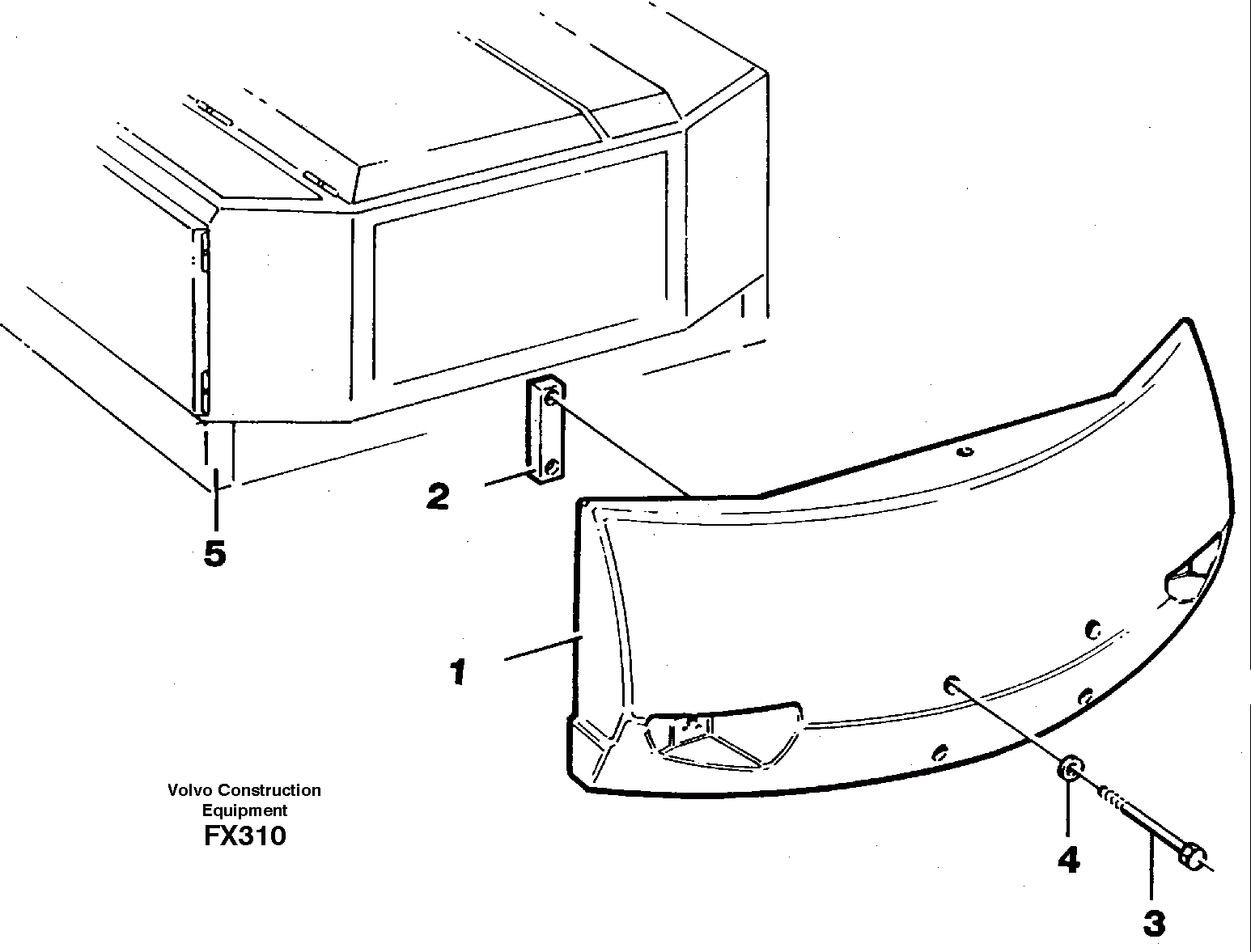 2

5

1

Volvo Construction Equipment
FX310

4

3