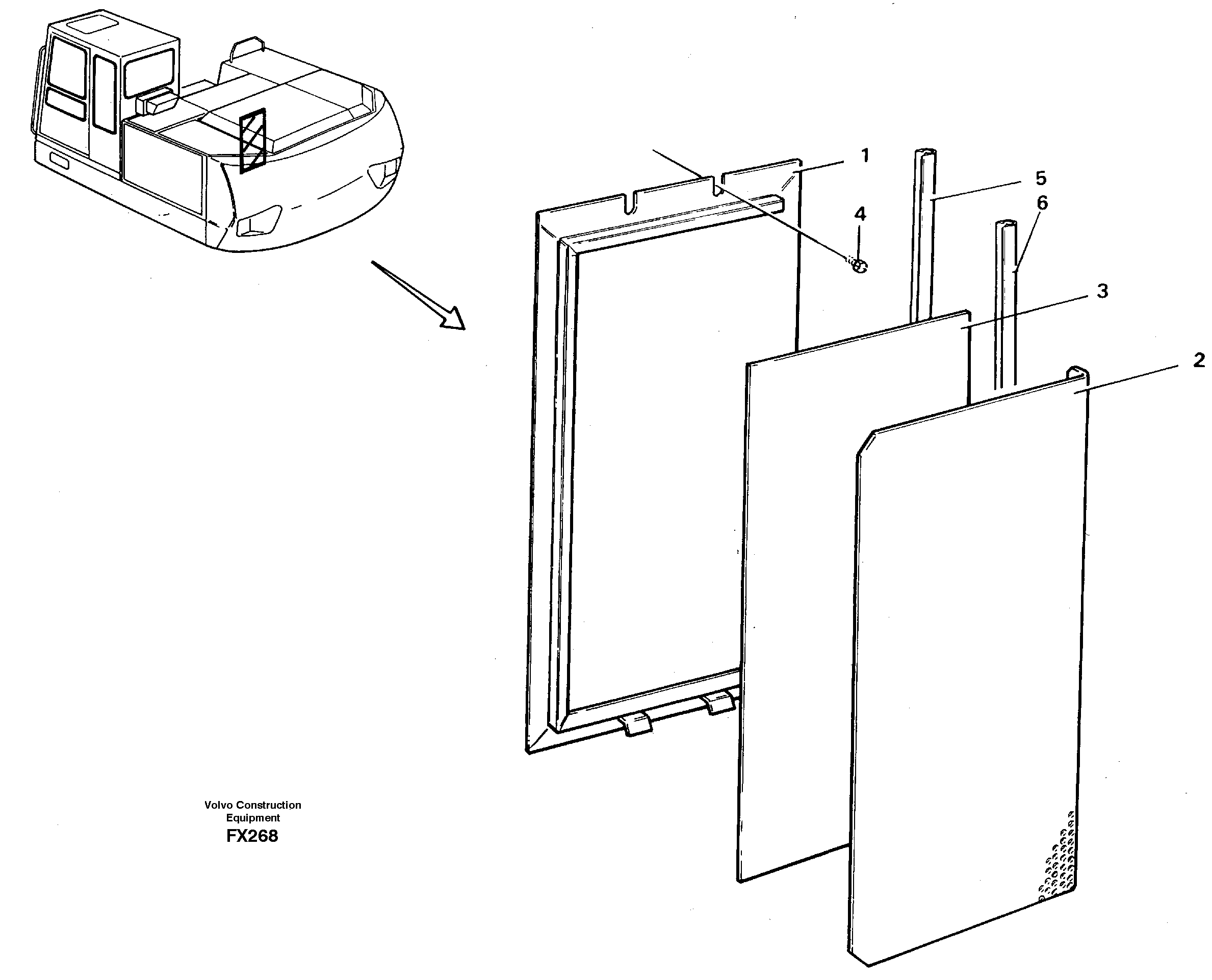 1
5
6
4
3
2

Volvo Construction Equipment
FX268