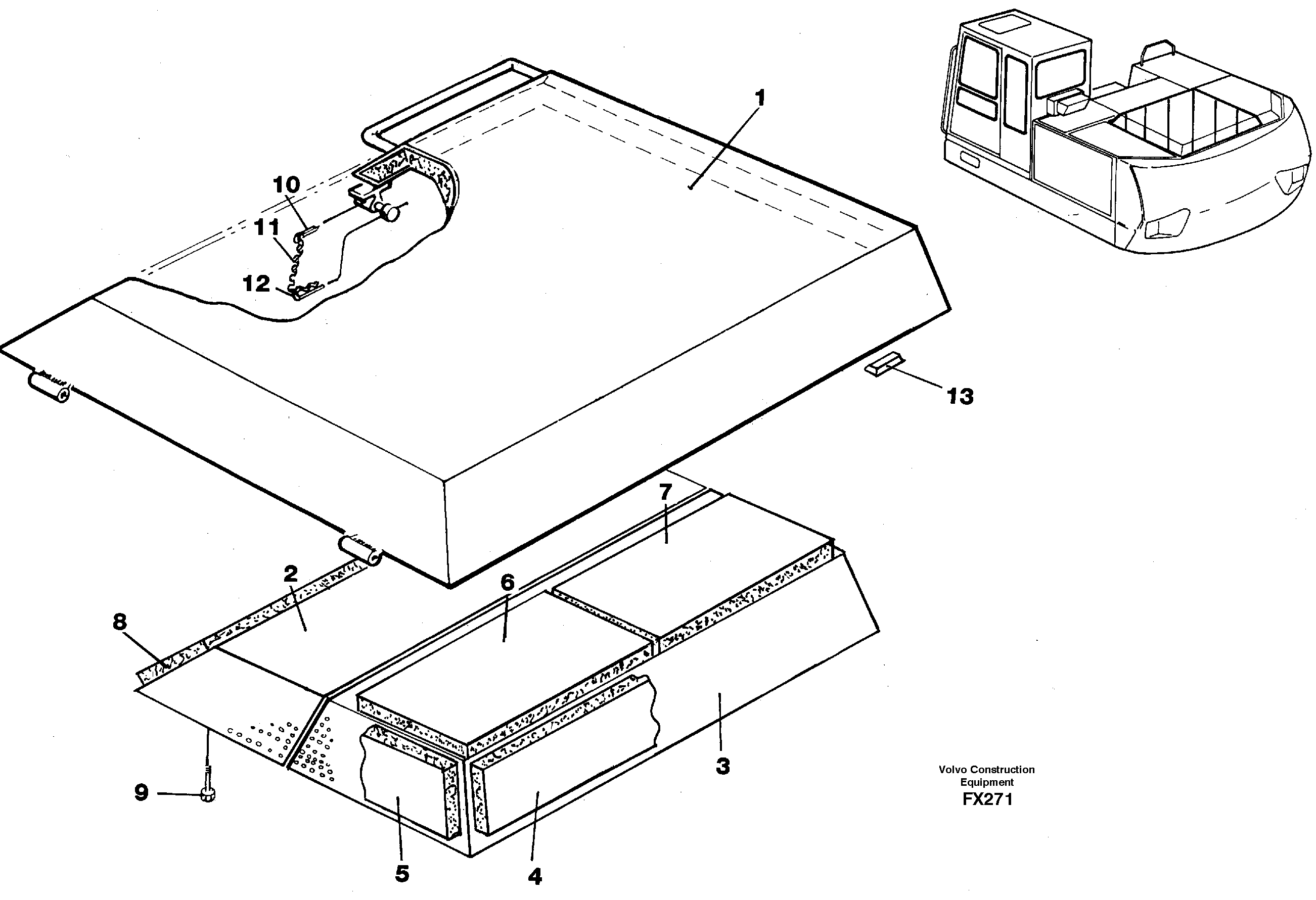 1
10
11
12
13
7
2
6
8
3
9
5
4
Volvo Construction Equipment
FX271