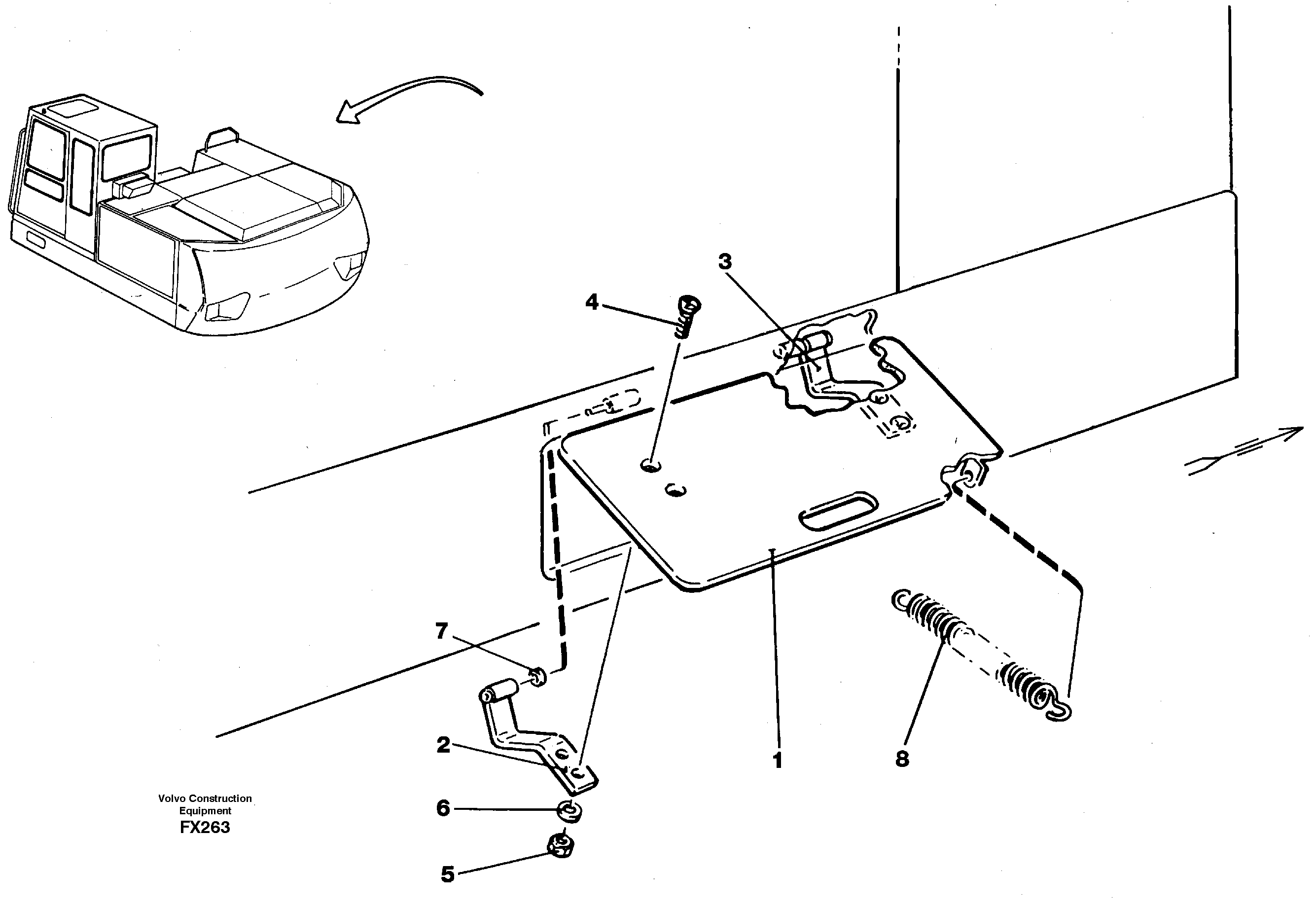 3
4
7
2
1
8
6
5
Volvo Construction Equipment
FX263