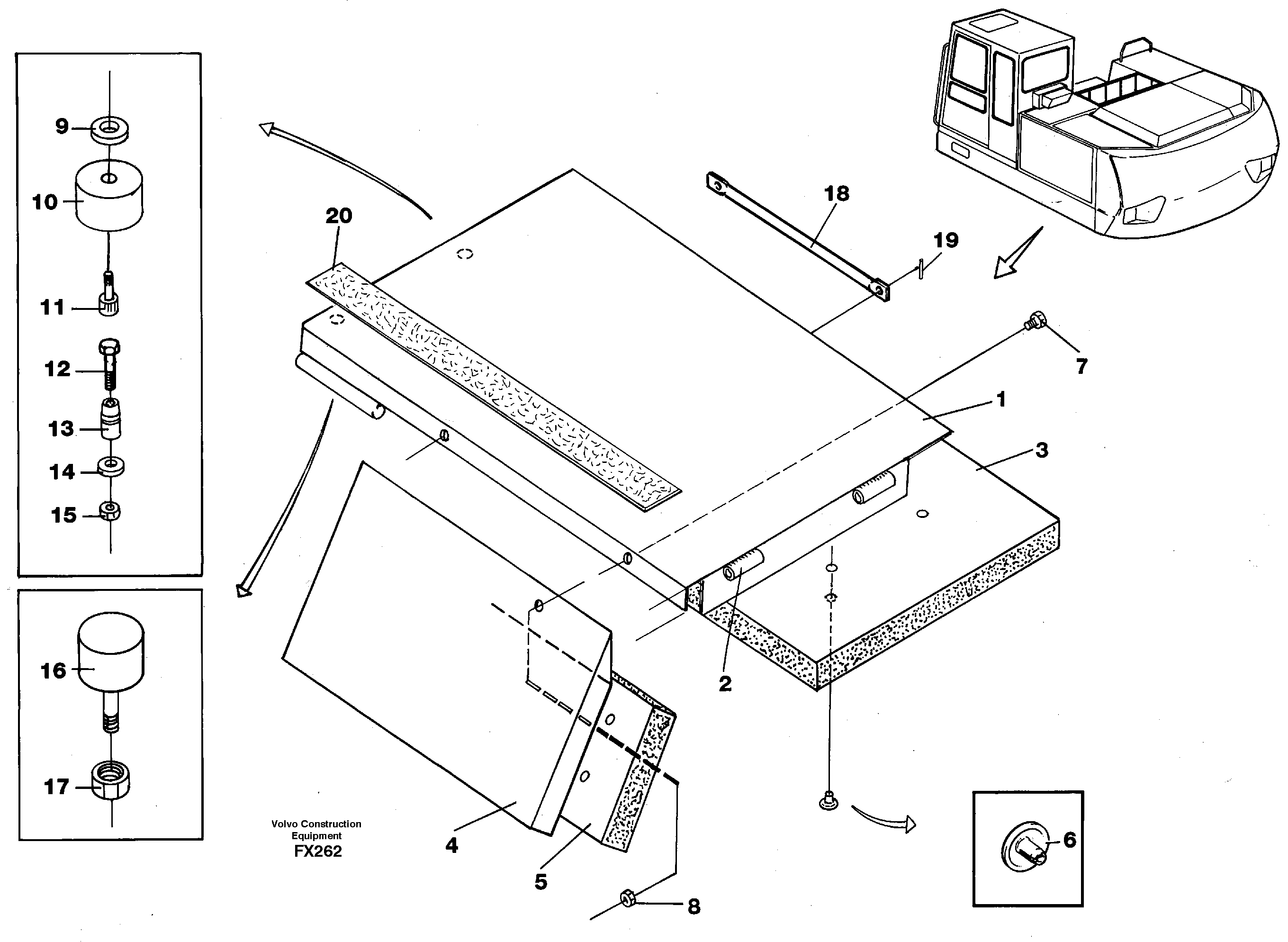 9
10
11
12
13
14
15
16
17
20
18
19
7
1
3
2
4
5
8
6
Volvo Construction Equipment
FX262