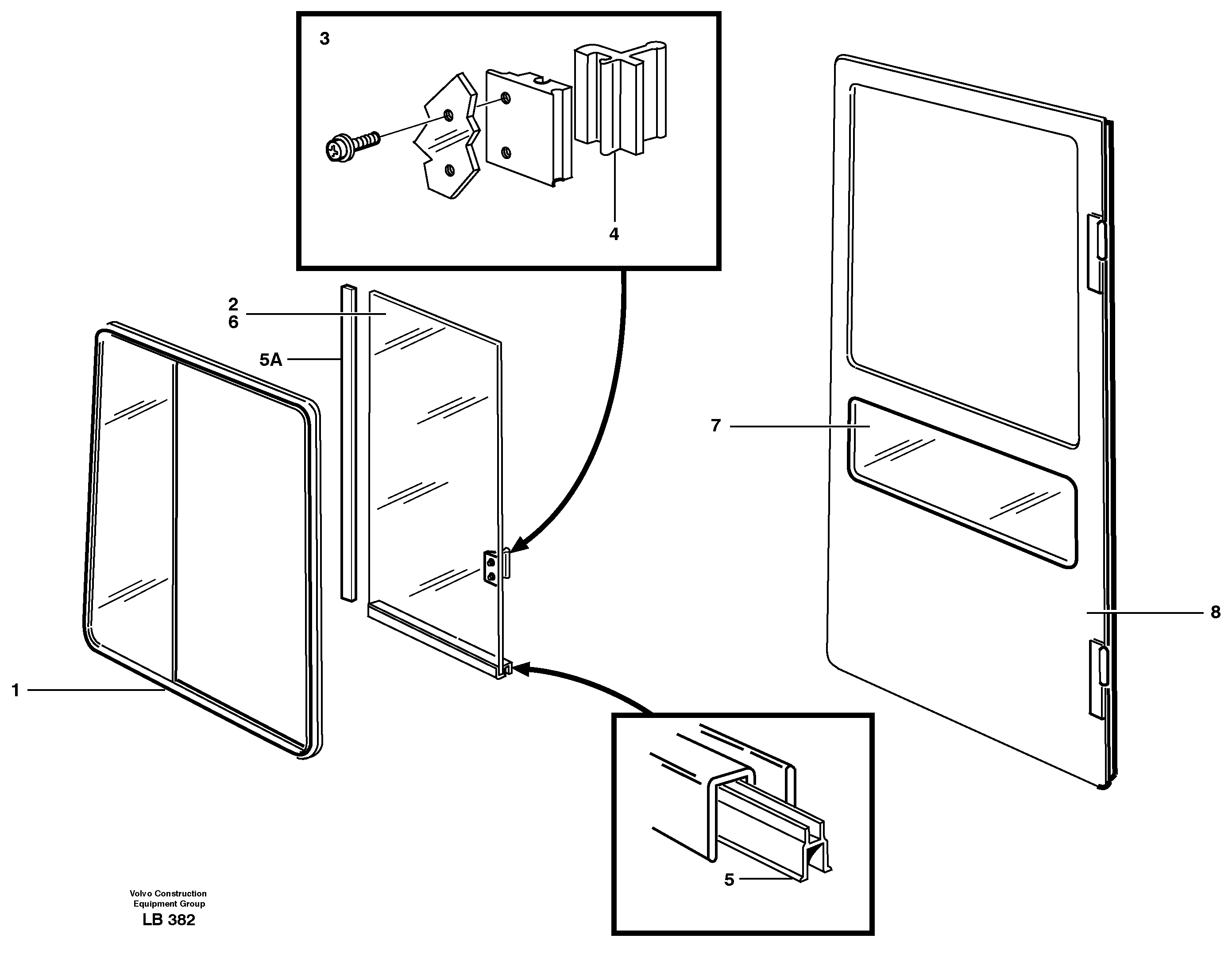 3

4

2
6

5A

7

8

1

5

Volvo Construction
Equipment Group
LB 382