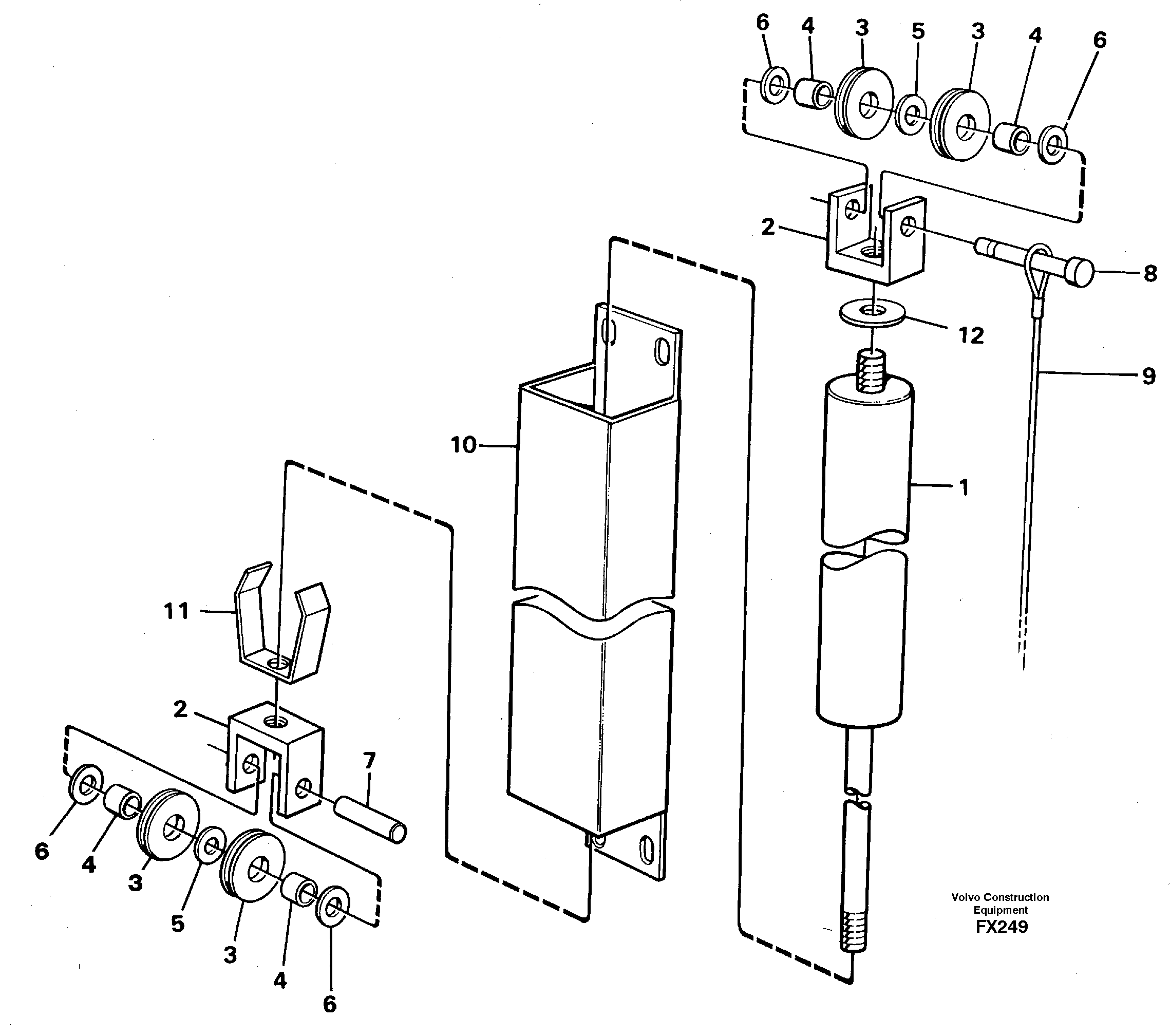 6 4 3 5 3 4 6

2

8

12

9

10

1

11

2

7

6 4 3 5 3 4 6

Volvo Construction Equipment
FX249