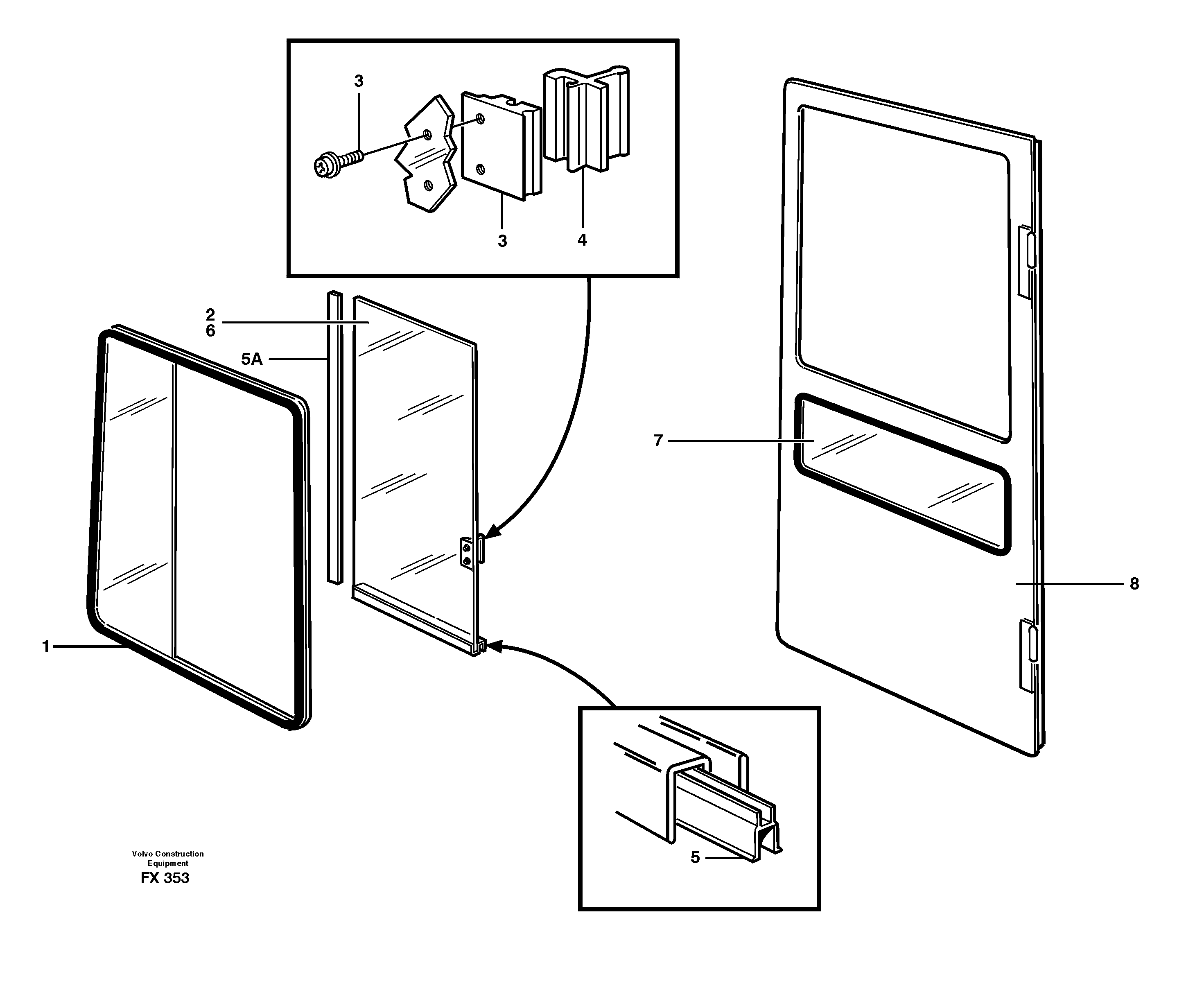 3
3
4
2
6
5A
7
8
1
5
Volvo Construction Equipment
FX 353