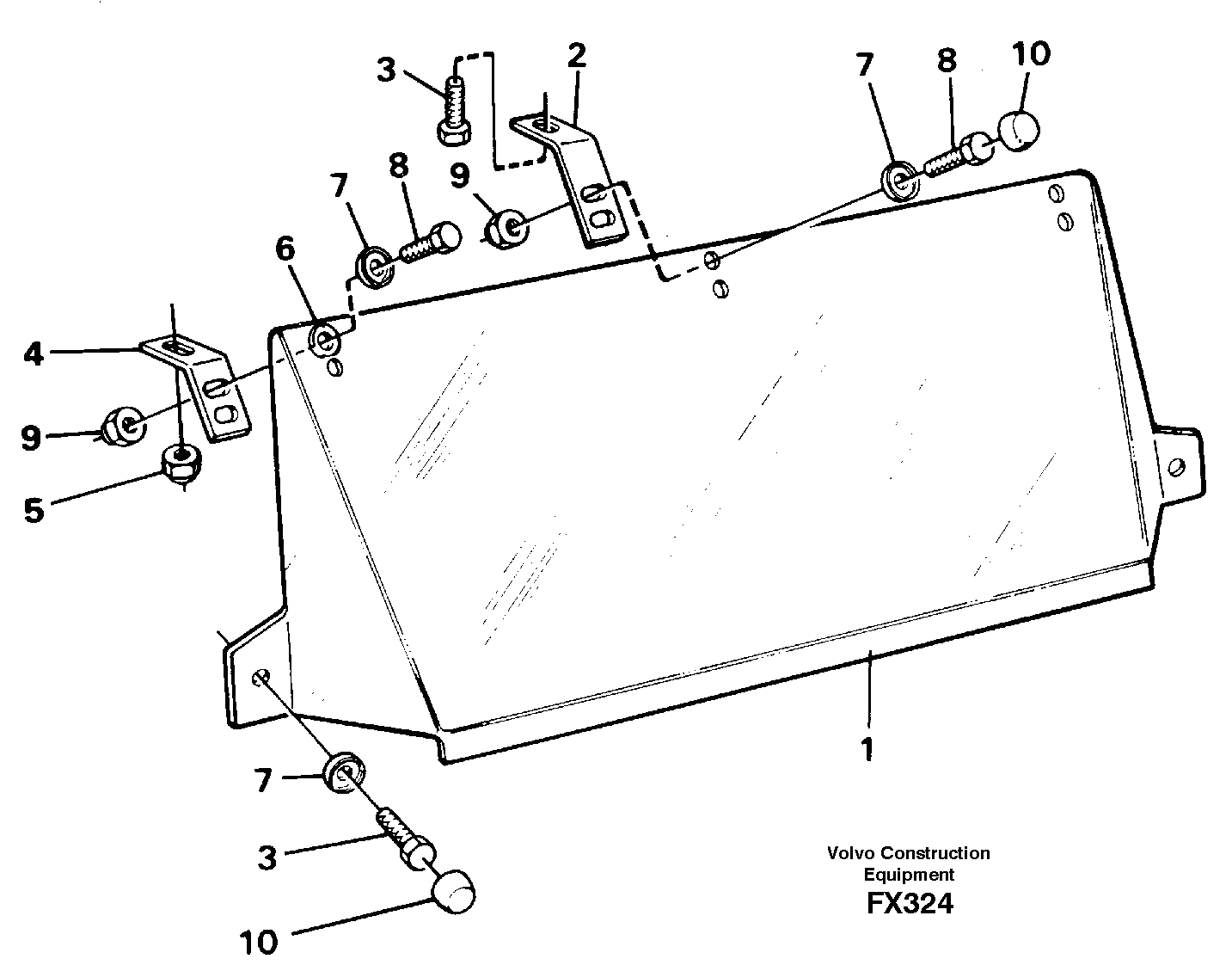 3
2
7
8
10
7
8
9
6
4
9
5
1
7
3
10

Volvo Construction Equipment
FX324