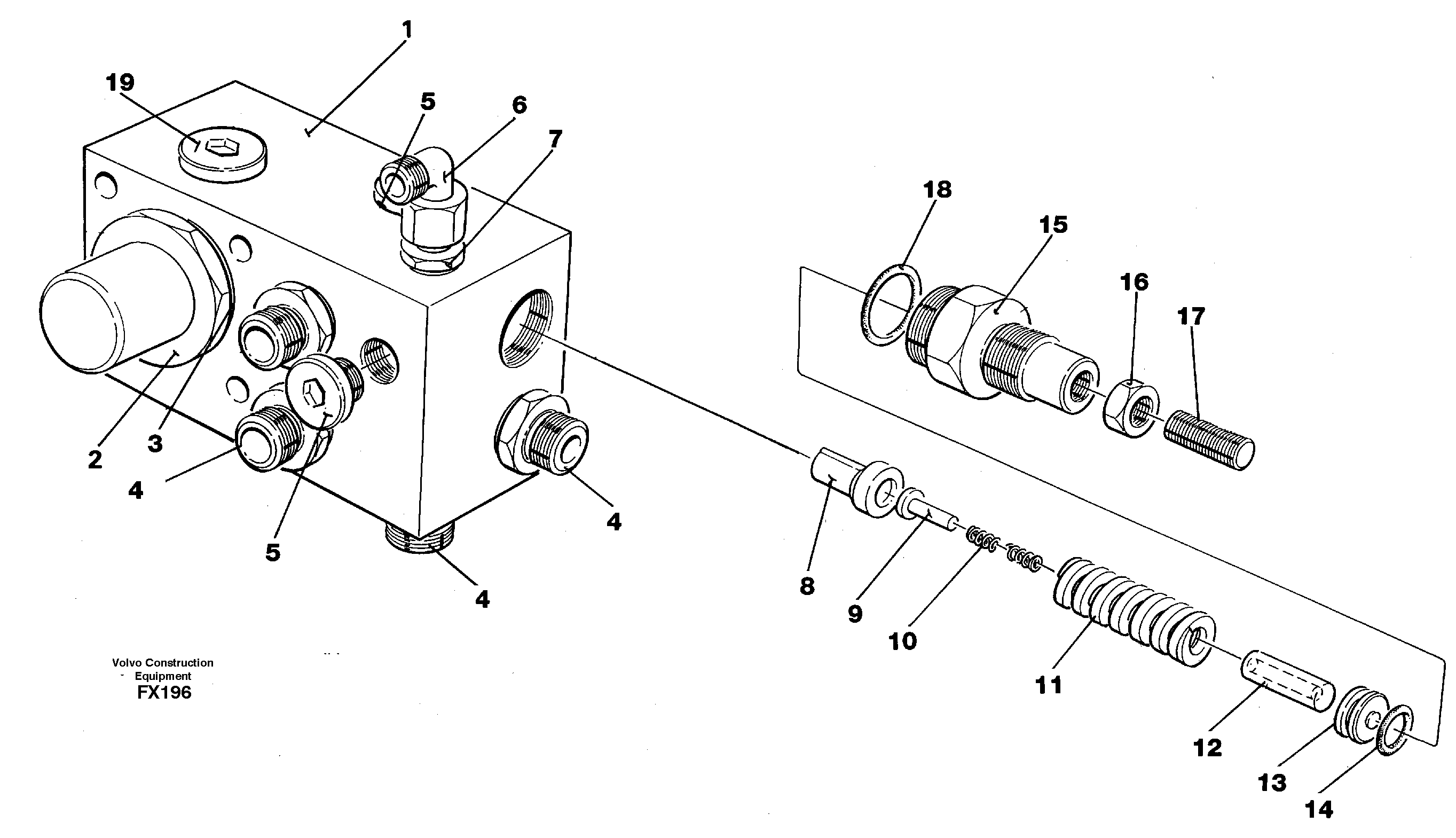 1
19
5
6
7
18
15
16
17
2
3
4
5
4
4
8
9
10
11
12
13
14

Volvo Construction
Equipment
FX196