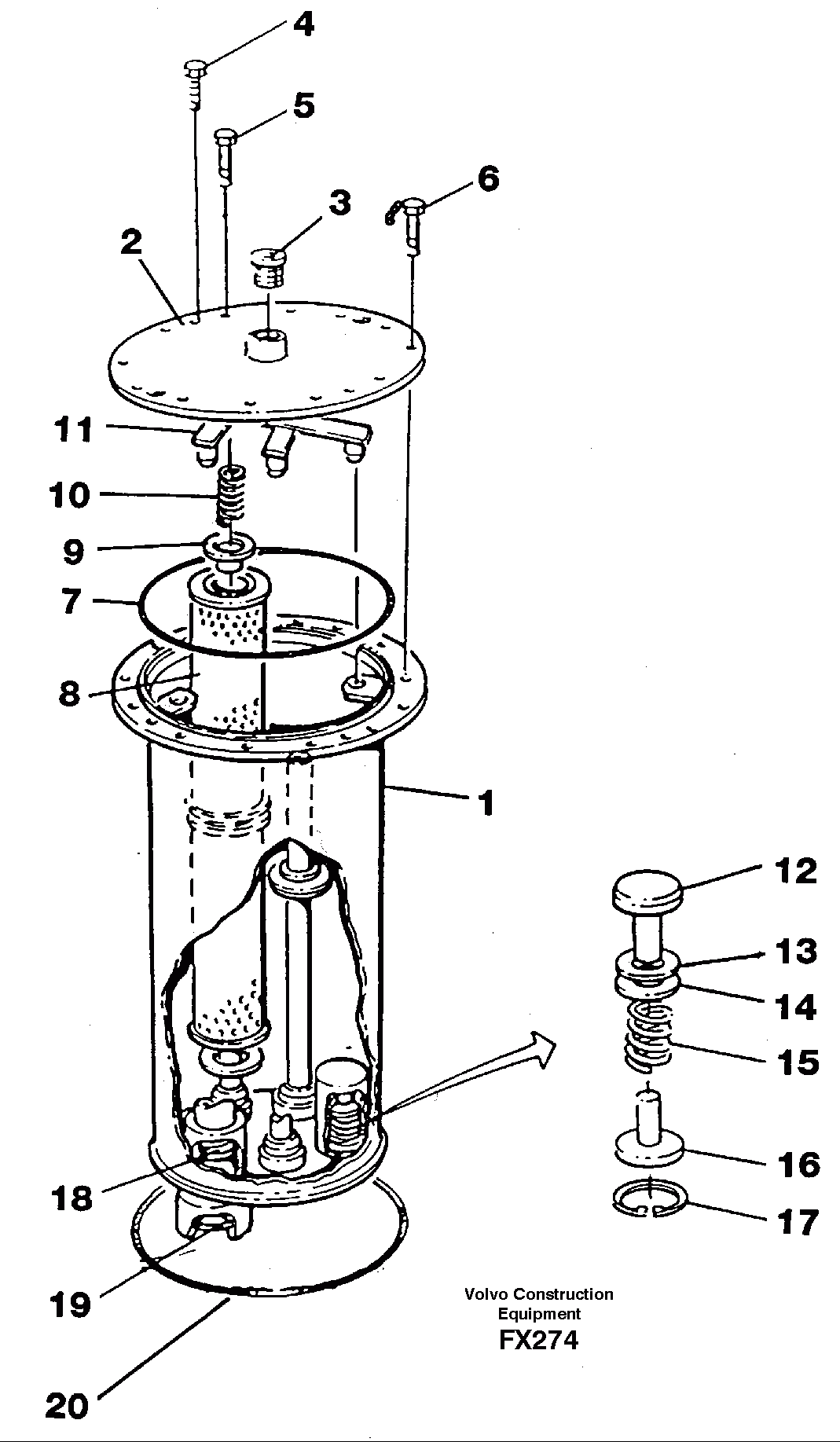 4
5
6
3
2
11
10
9
7
8
1
12
13
14
15
16
17
18
19
20

Volvo Construction Equipment
FX274