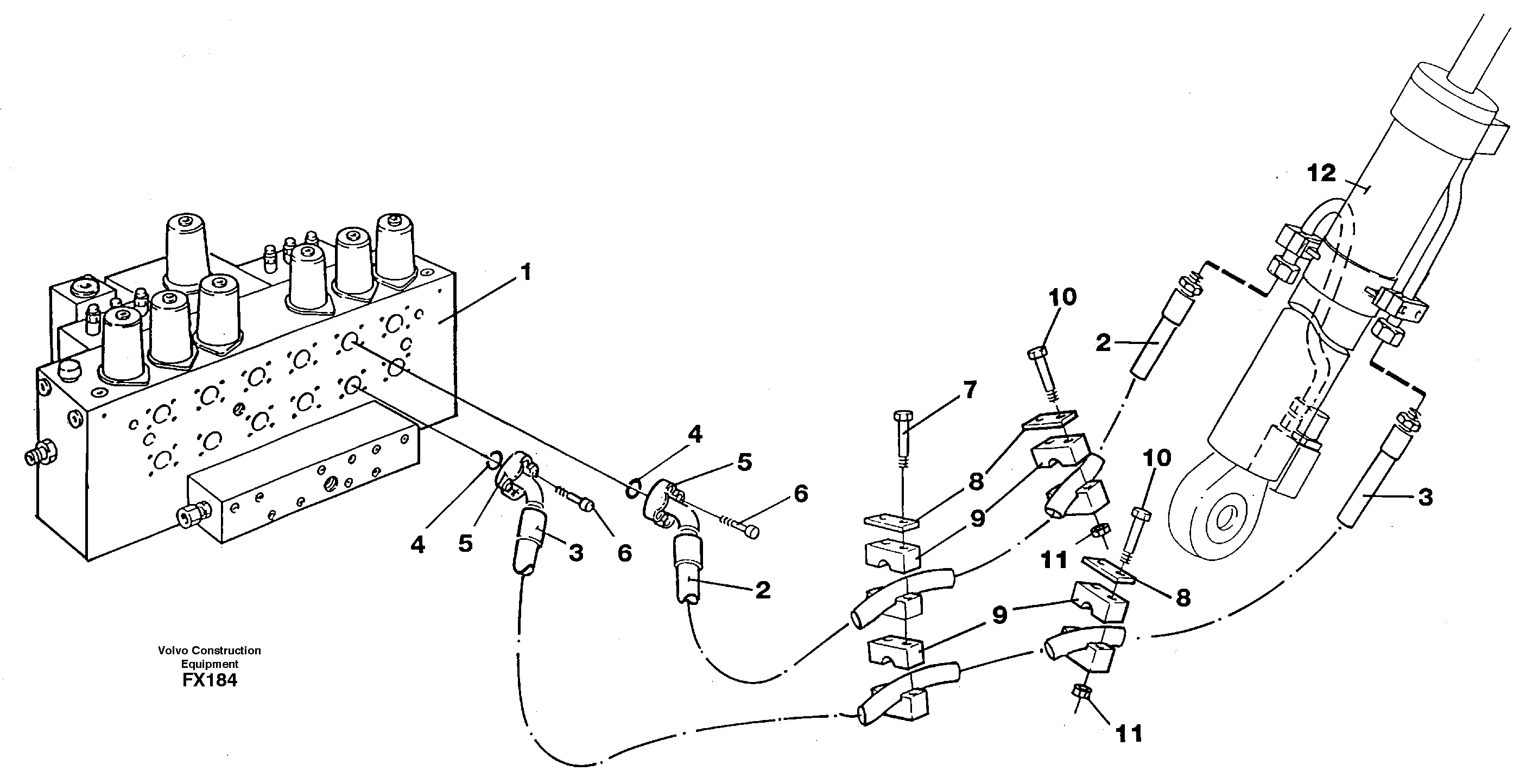 12
1
10
2
7
4
5
6
8
9
10
3
4
5
3
6
11
2
8
9
9
11

Volvo Construction Equipment
FX184