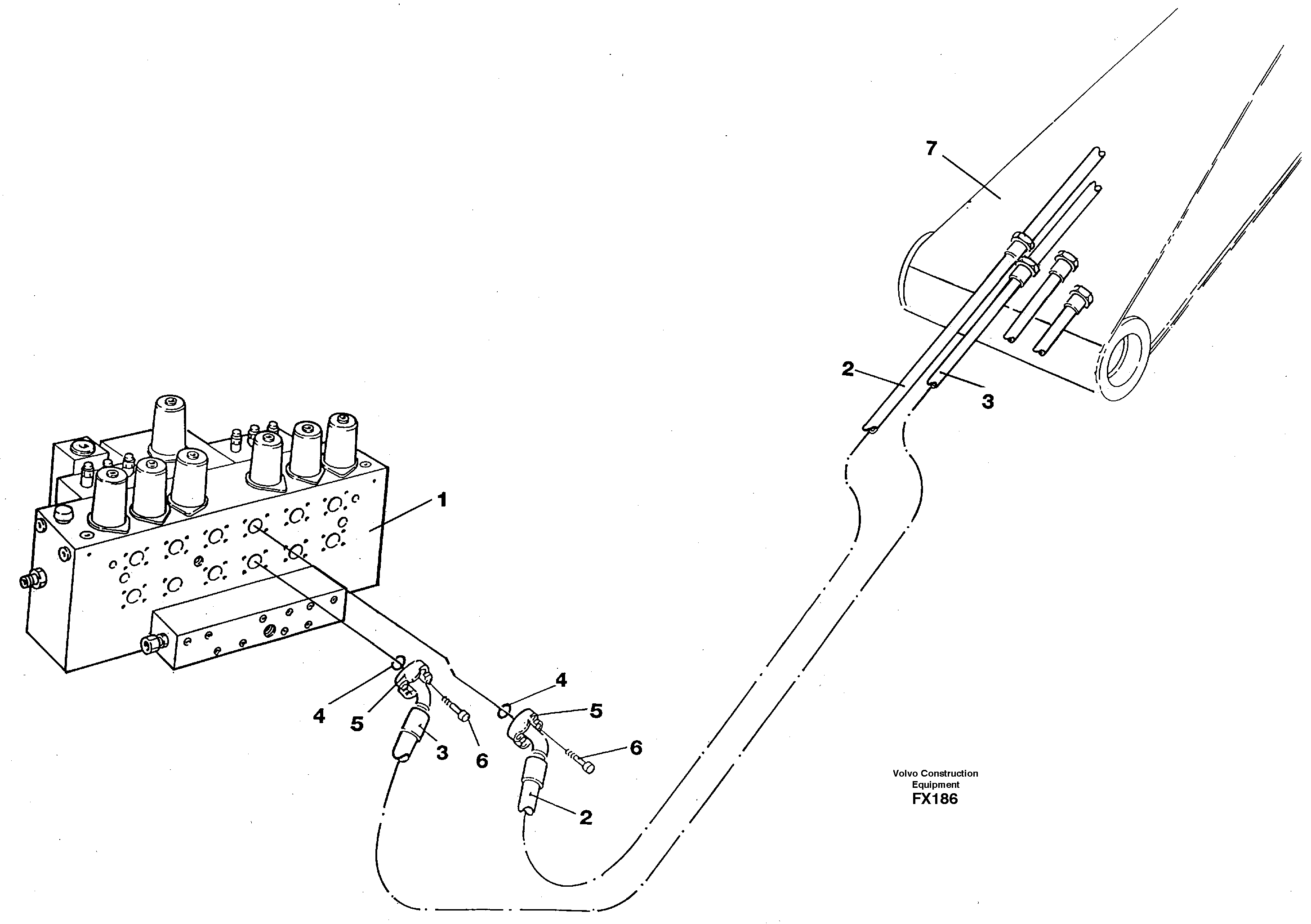 7

2

3

1

4

5

3

6

4

5

6

2

Volvo Construction Equipment
FX186