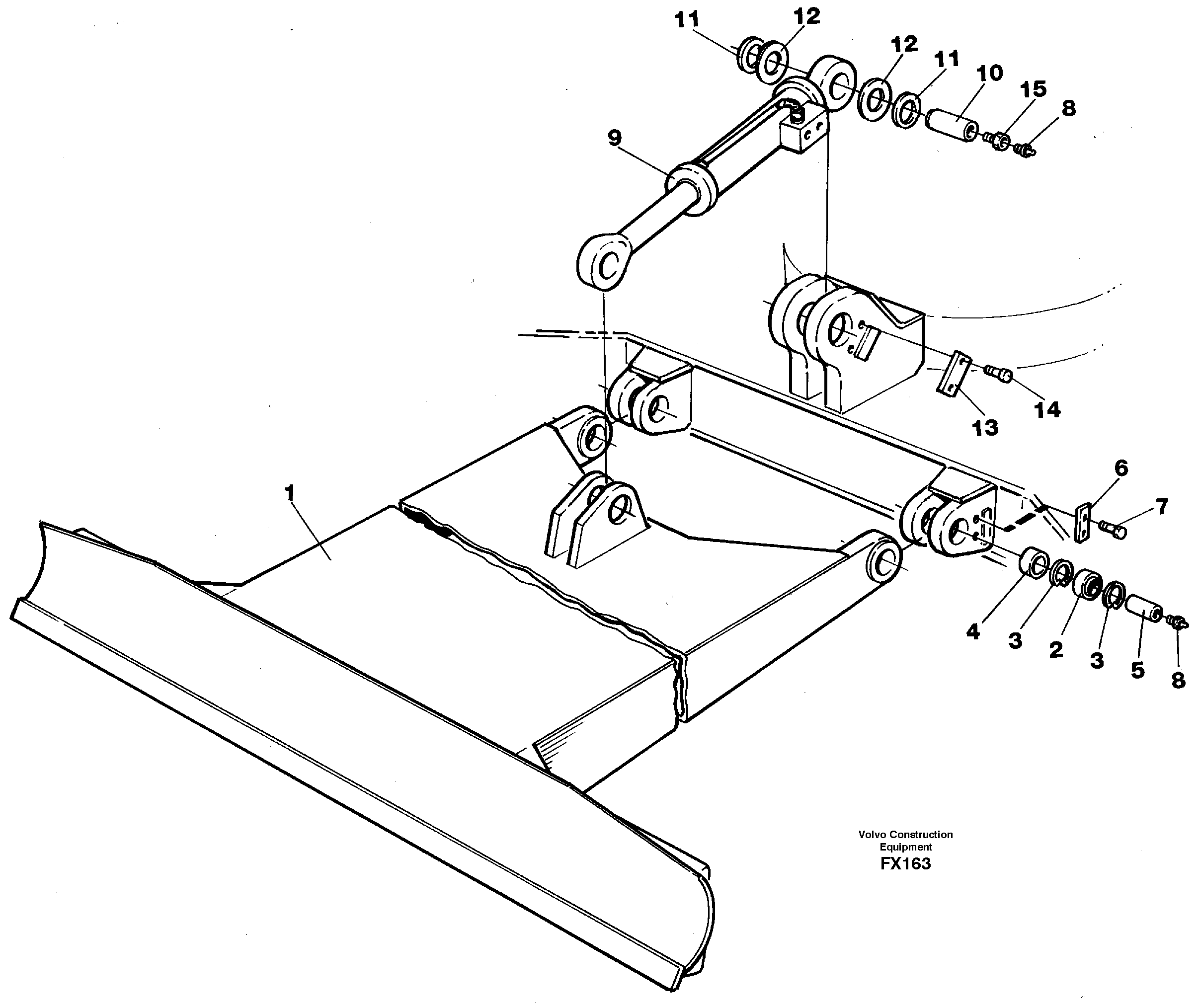 11
12
12
11
10
15
8
9
14
13
6
7
1
4
3
2
3
5
8

Volvo Construction
Equipment
FX163