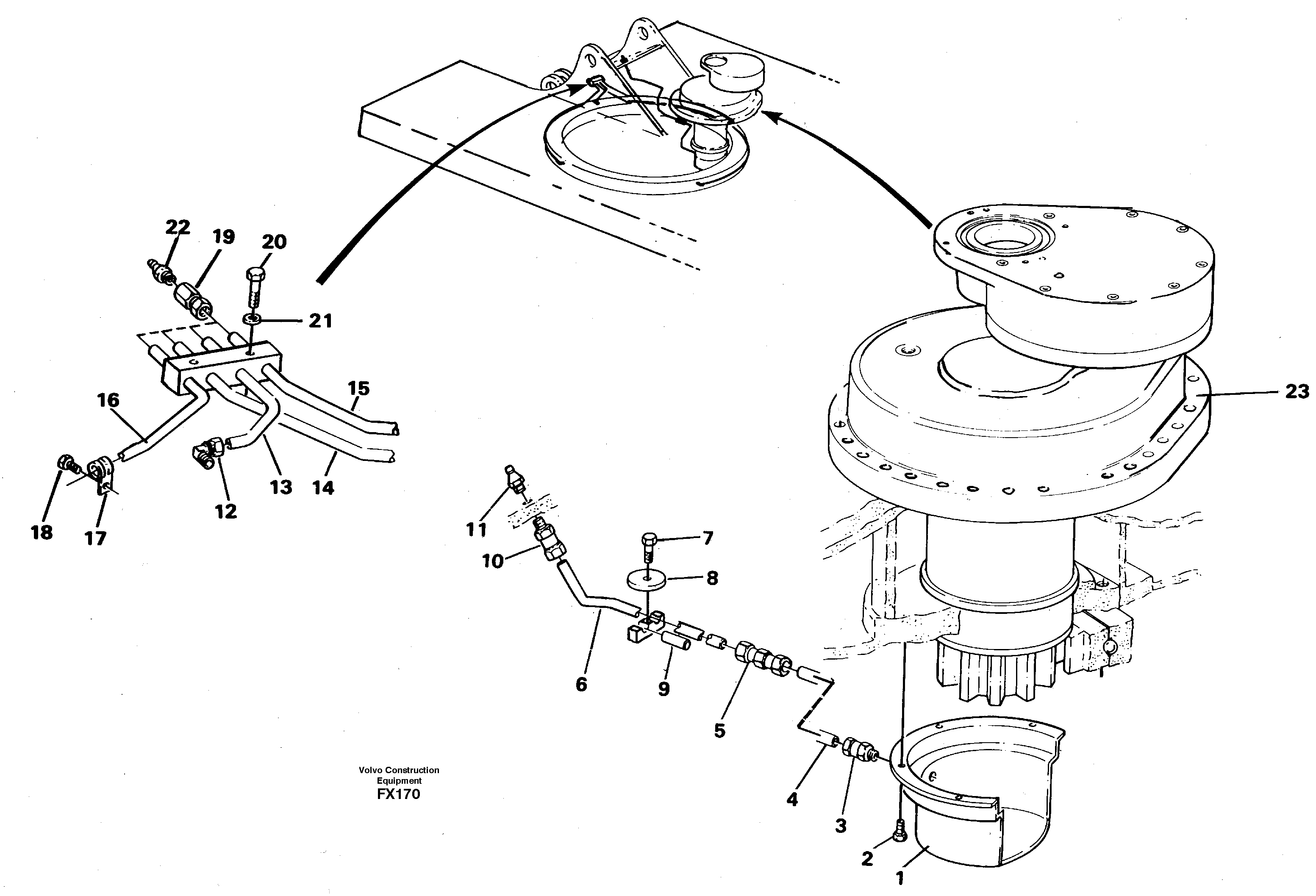 22
19
20
21
16
15
18
17
12
13
14
23
11
10
7
8
6
9
5
4
3
2
1
Volvo Construction
Equipment
FX170