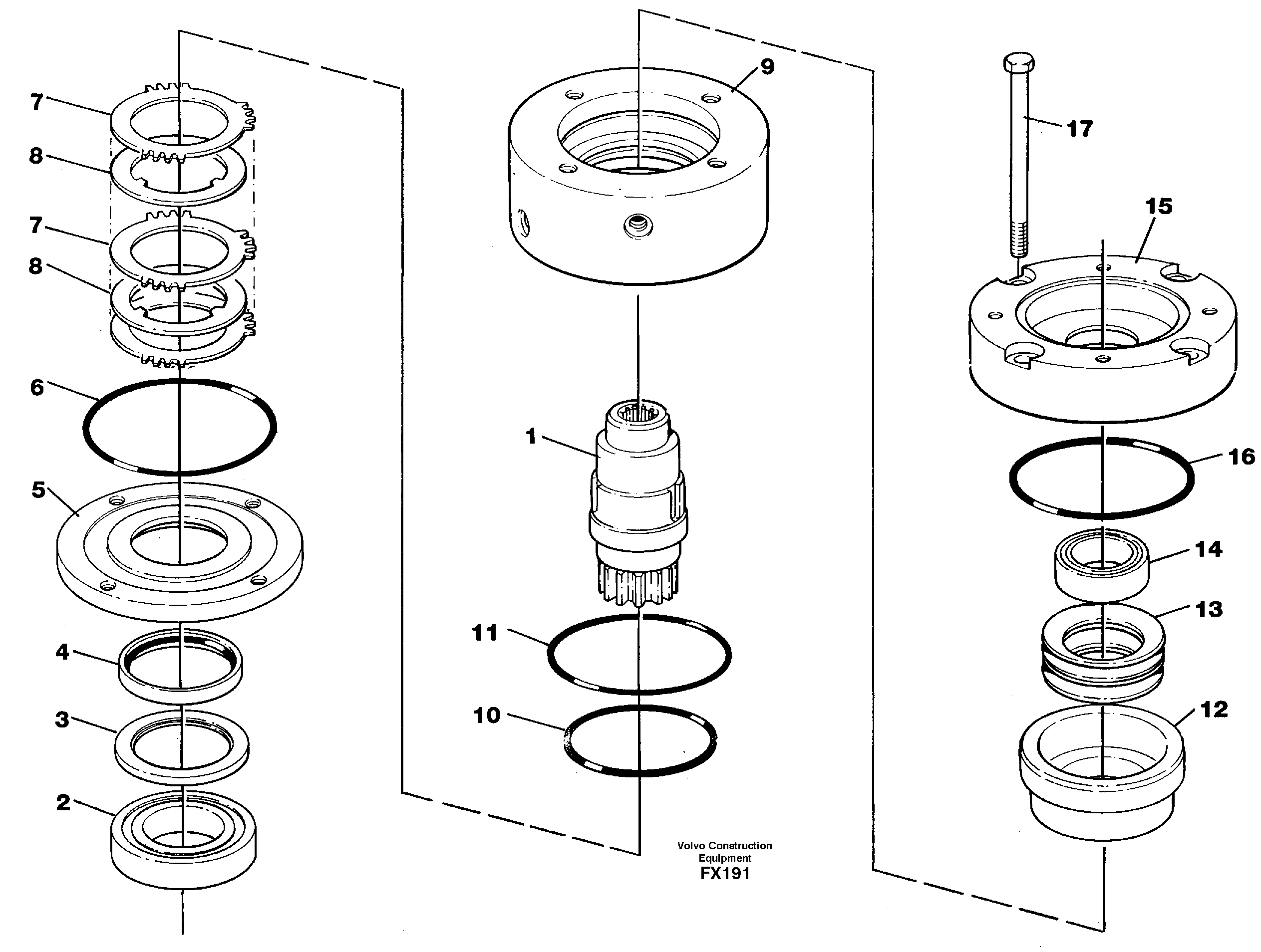 7
8
7
8
6
5
4
3
2
9
1
11
10
17
15
16
14
13
12
Volvo Construction Equipment
FX191