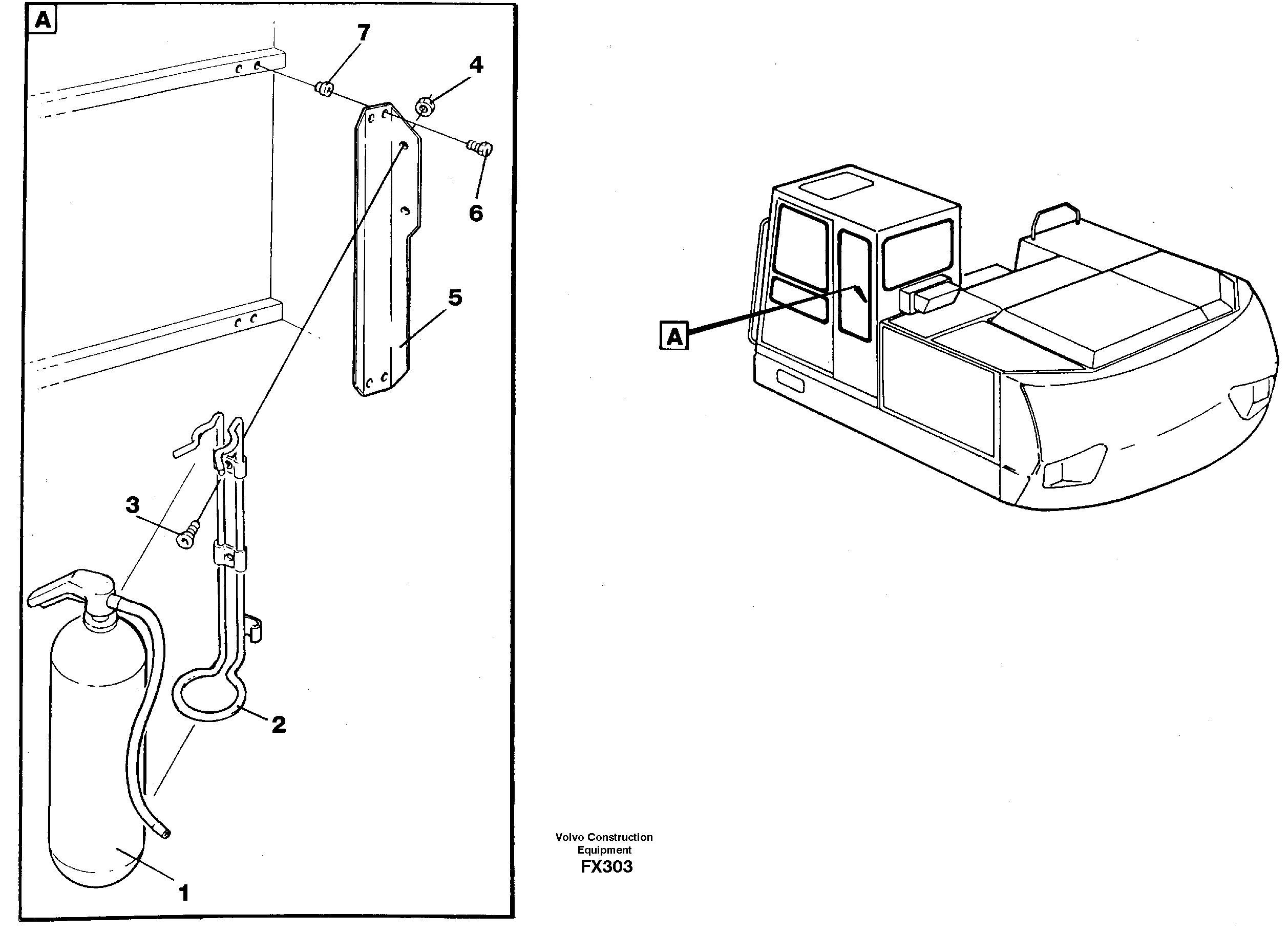 A

7

4

6

5

3

2

1

A

Volvo Construction Equipment
FX303