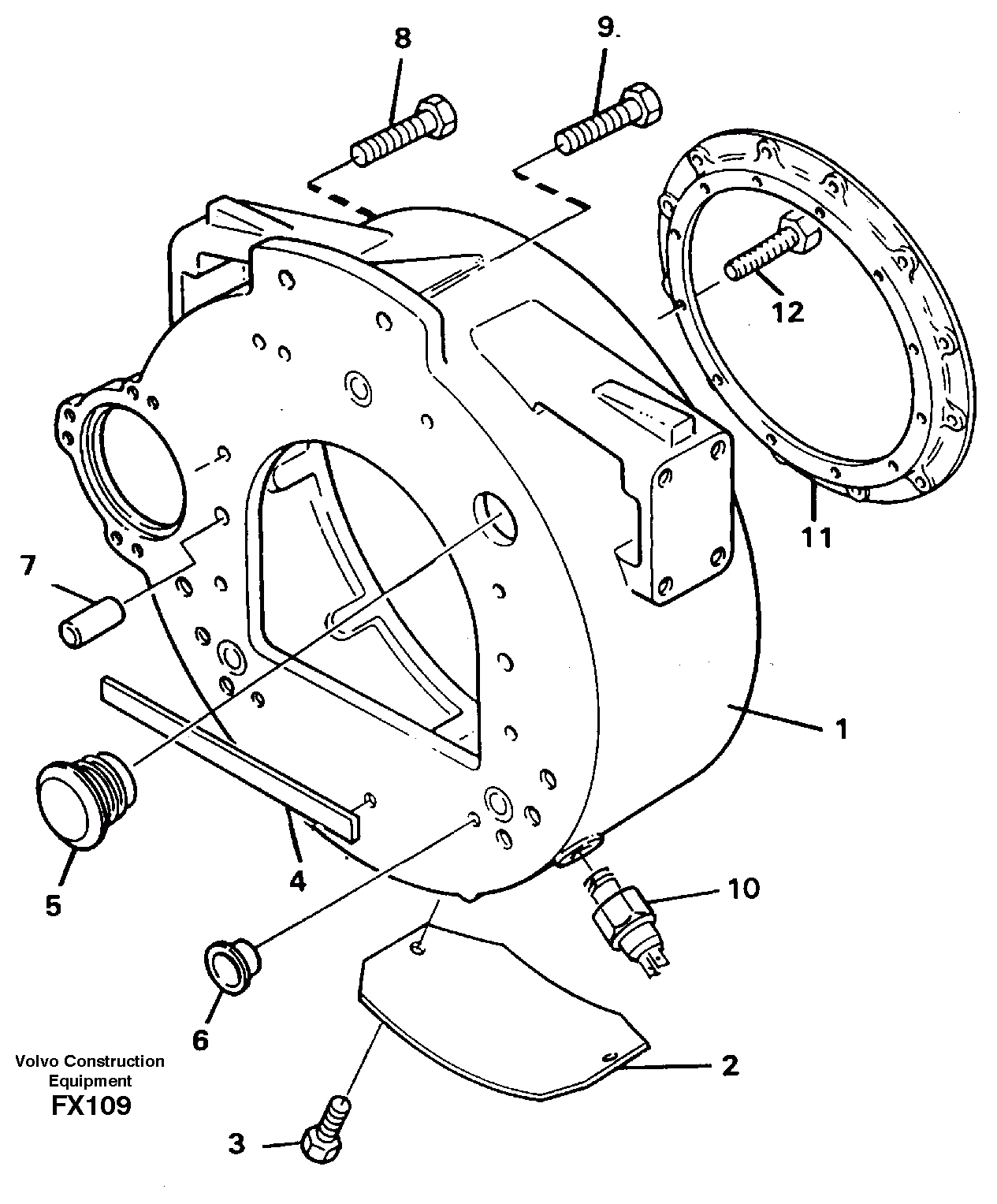 8
9.
12
11
7
1
5
4
10
6
2
3
Volvo Construction Equipment
FX109