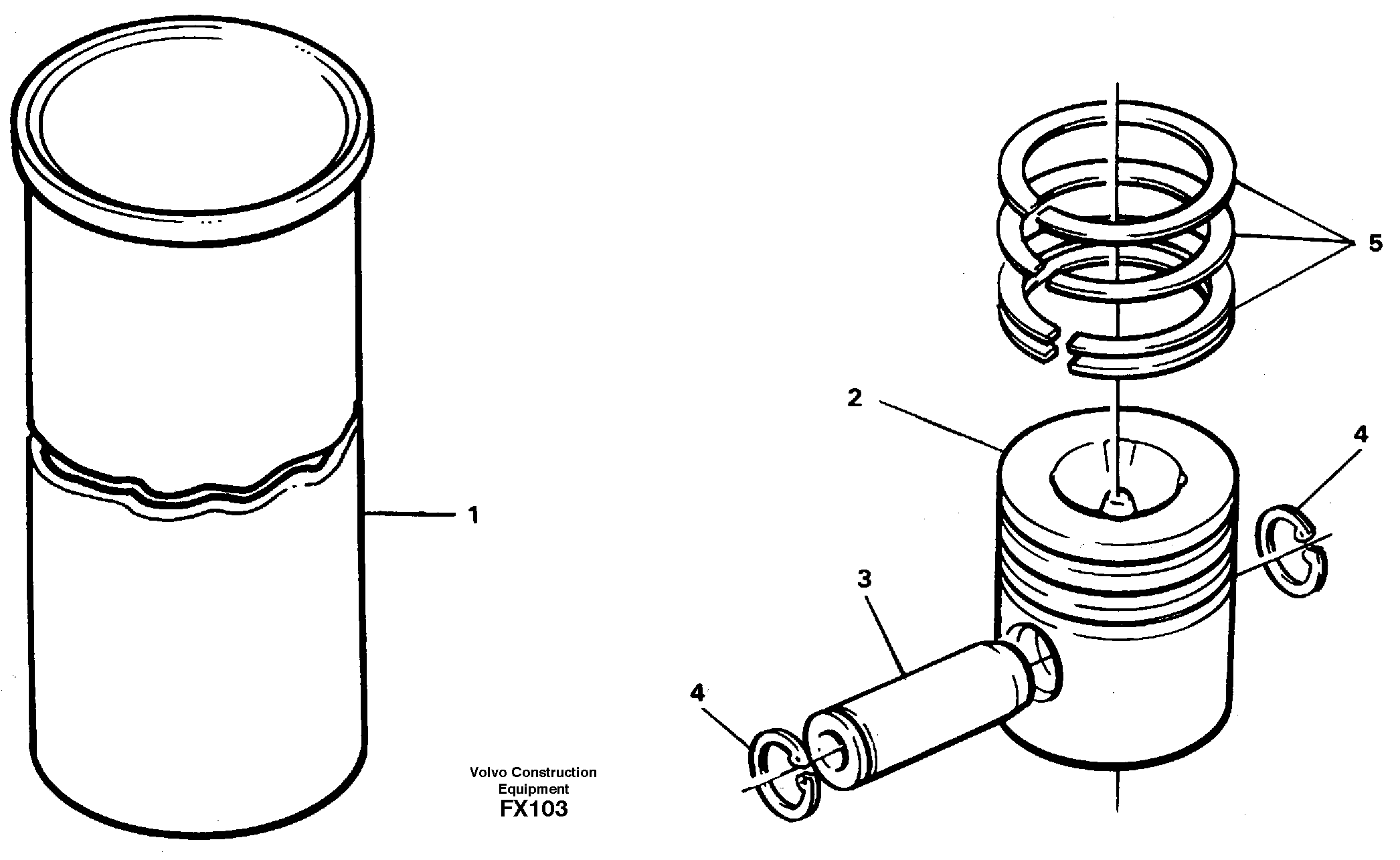 5

2

4

1

3

4

Volvo Construction Equipment
FX103