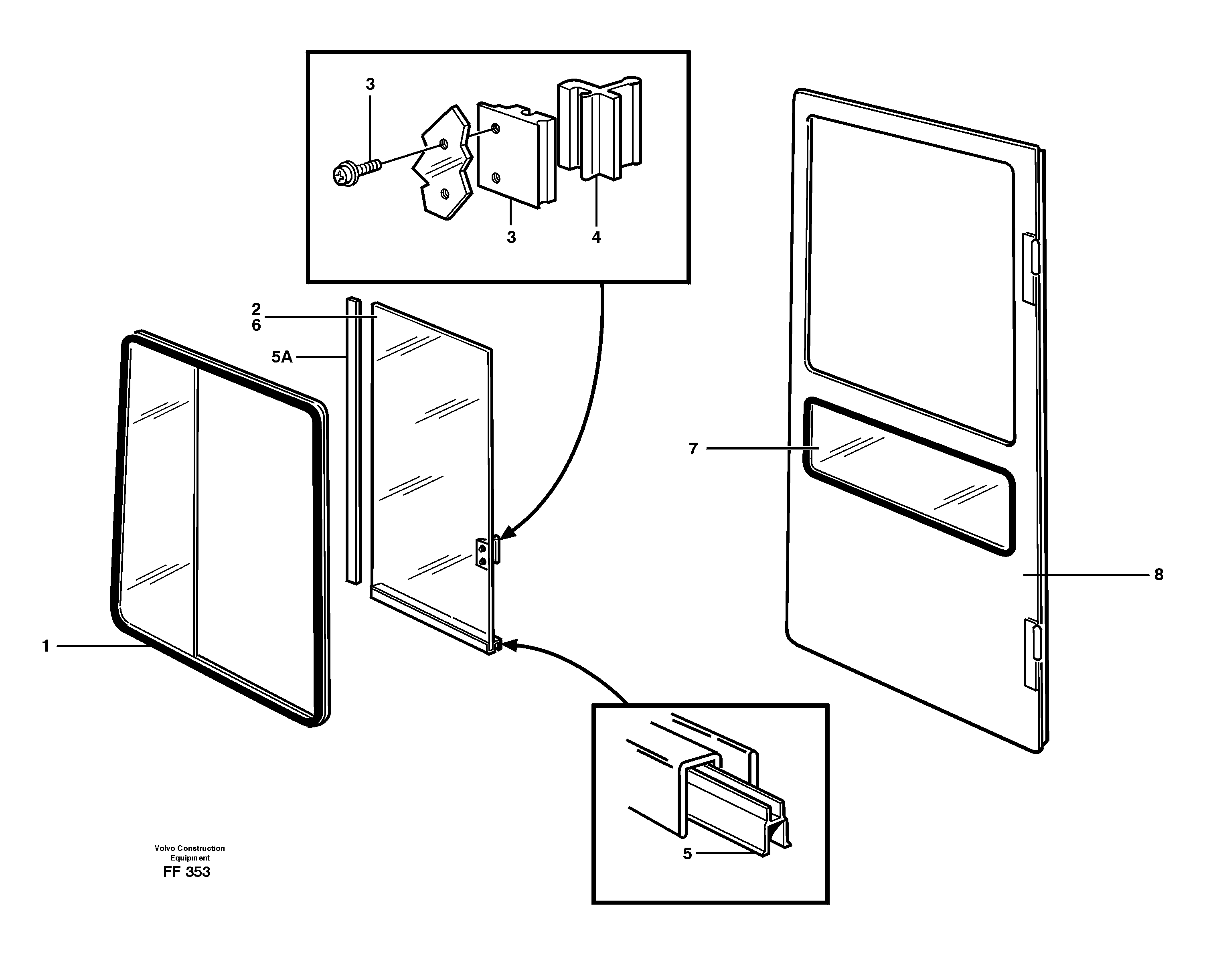 3

3

4

2
6

5A

7

8

1

5

Volvo Construction Equipment
FF 353