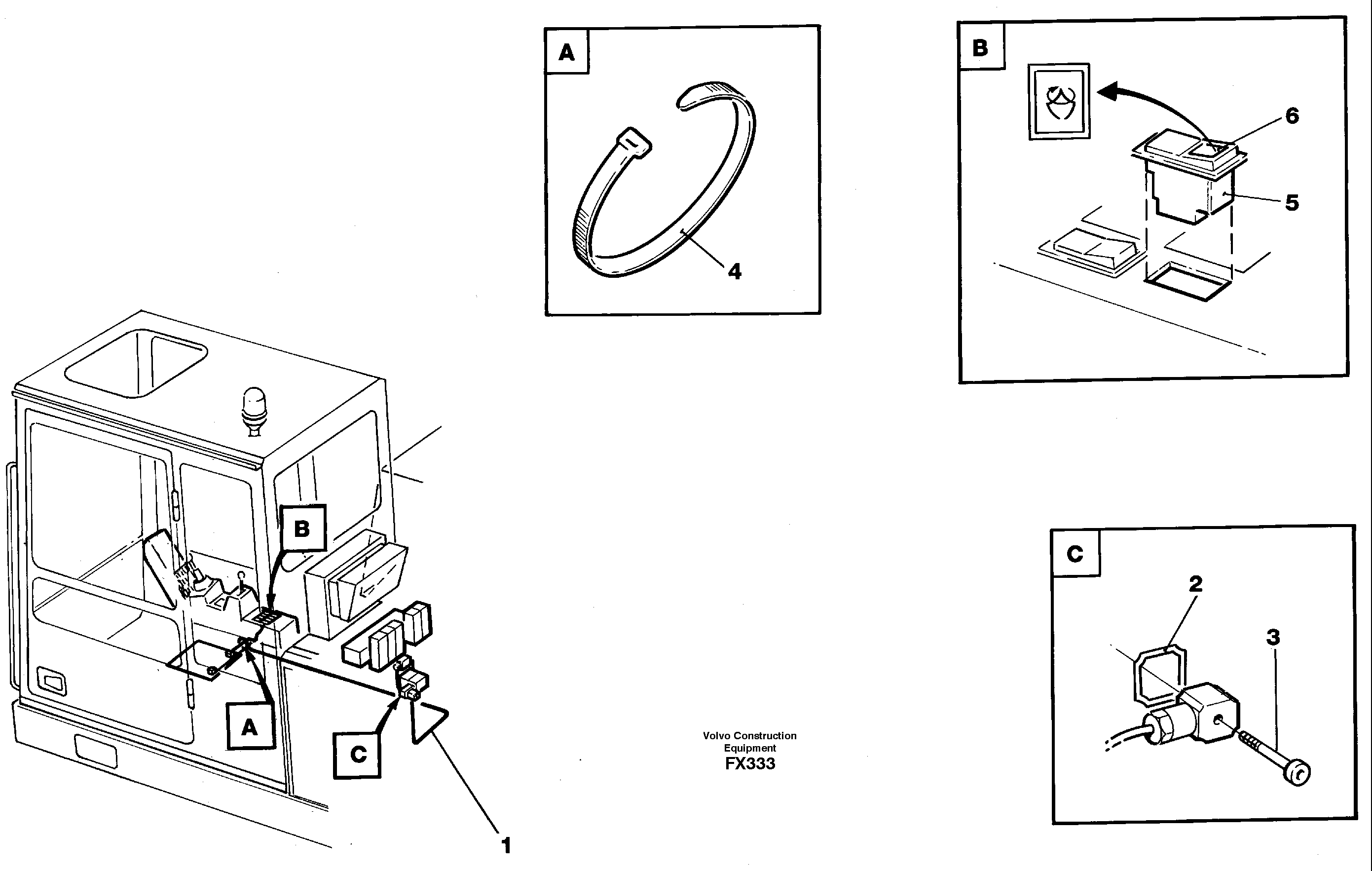 A

4

B

6

5

B

A

C

1

Volvo Construction Equipment
FX333

C

2

3