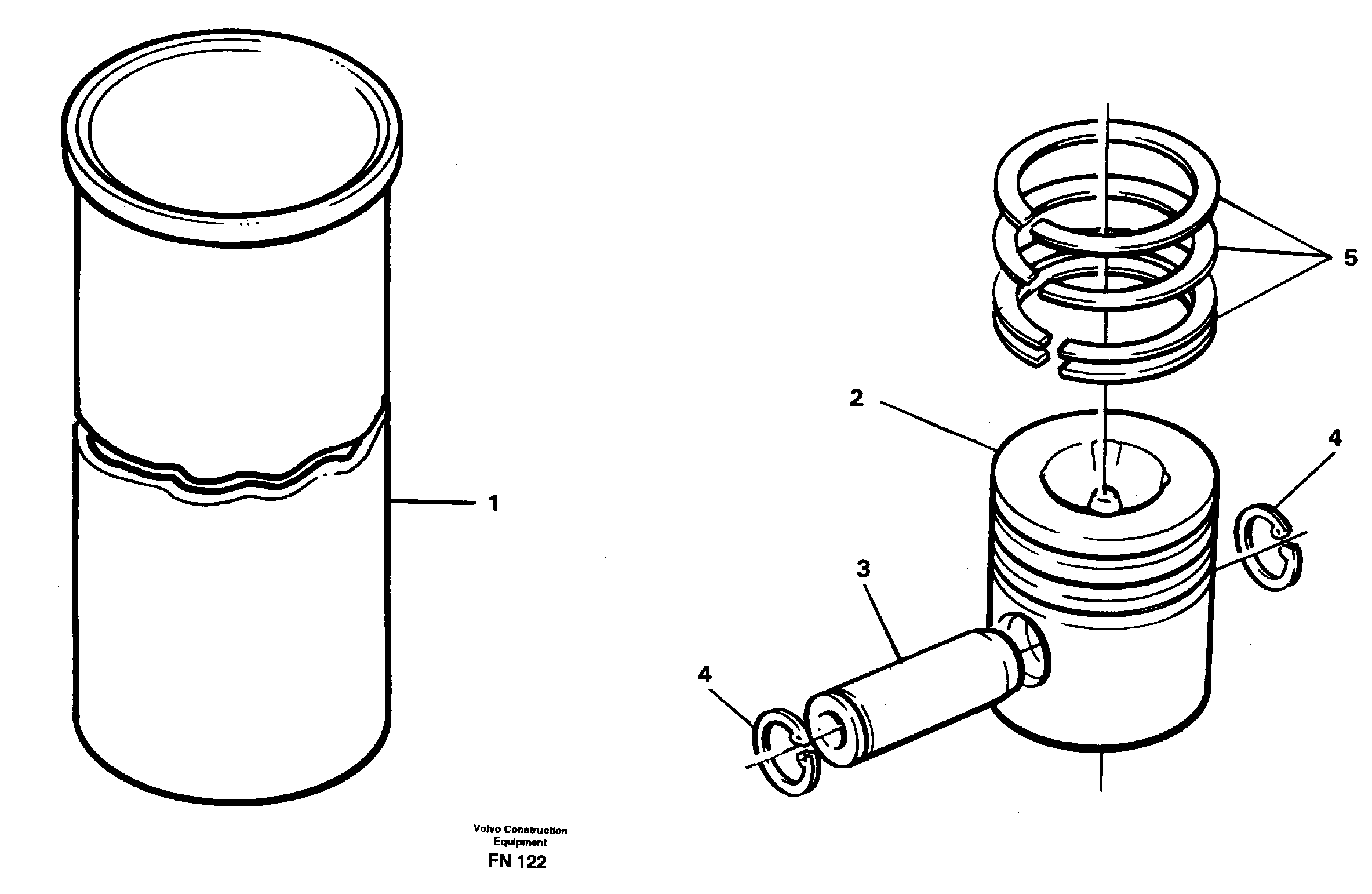 5

2

4

1

3

4

Volvo Construction Equipment

FN 122