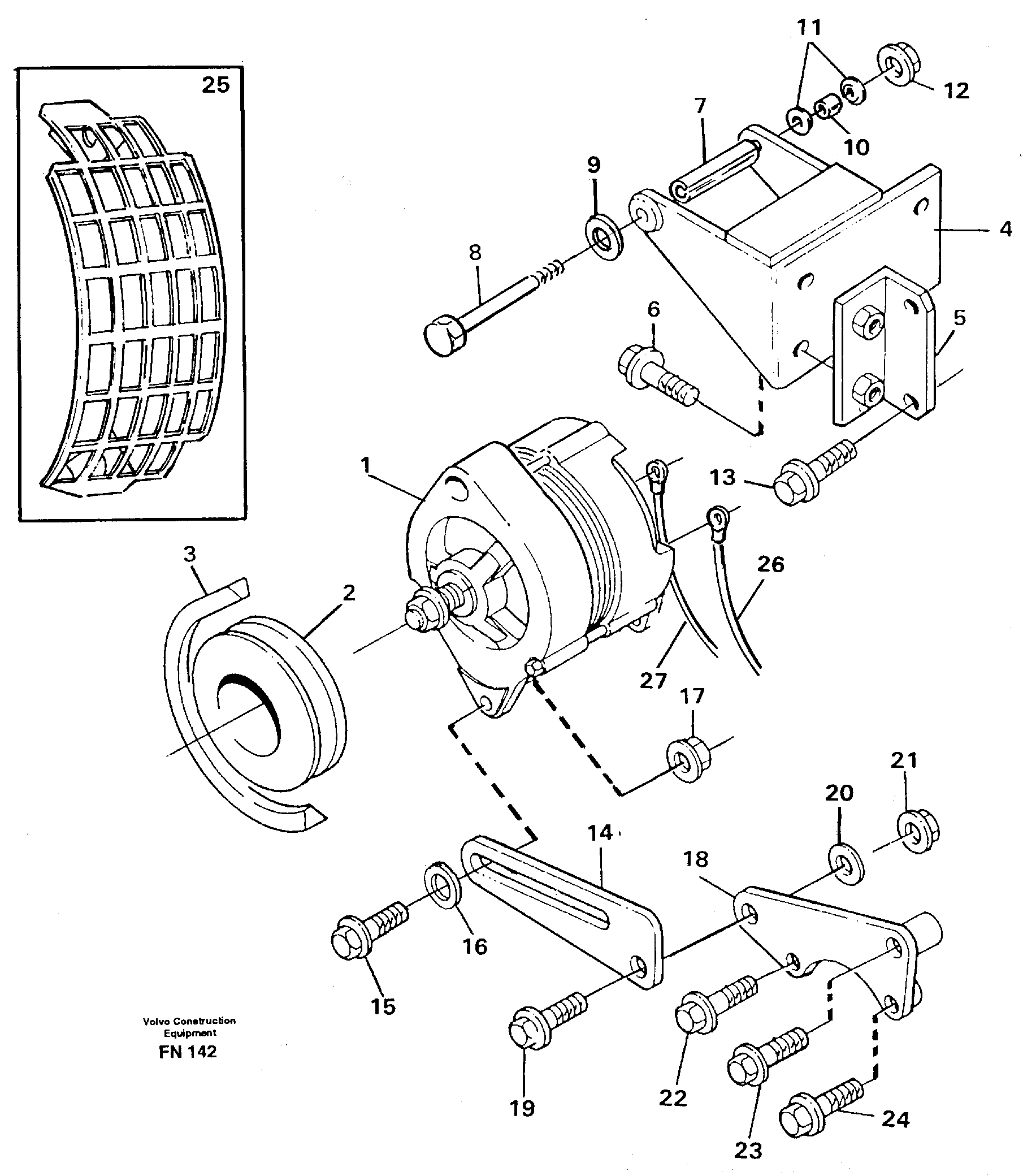 25

11

12

7

10

9

4

8

6

5

1

13

3

2

26

27

17

21

20

14

18

16

15

19

22

23

24

Volvo Construction Equipment
FN 142