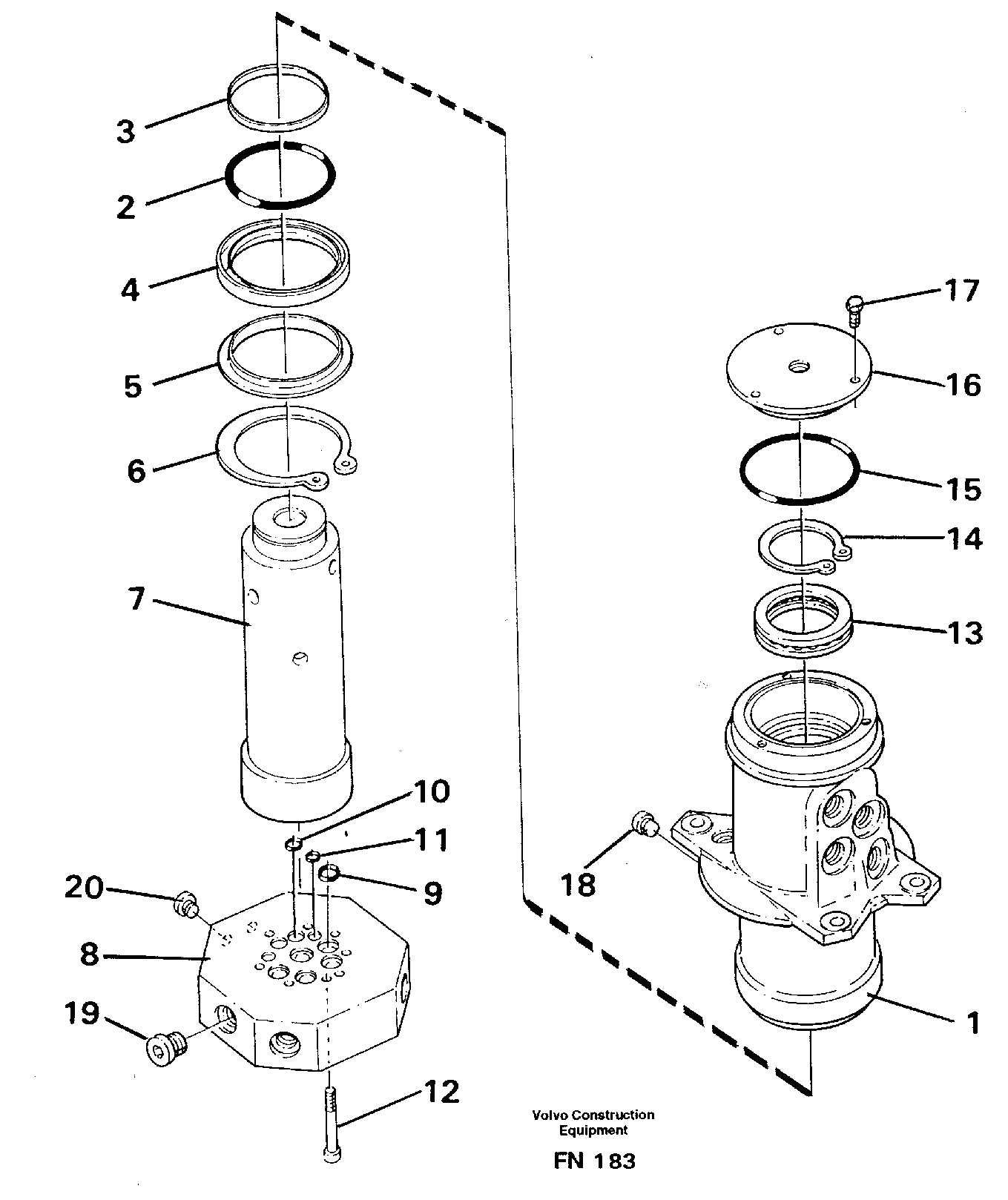 3
2
4
5
6
7
10
11
9
20
8
19
12
17
16
15
14
13
18
1

Volvo Construction Equipment

FN 183