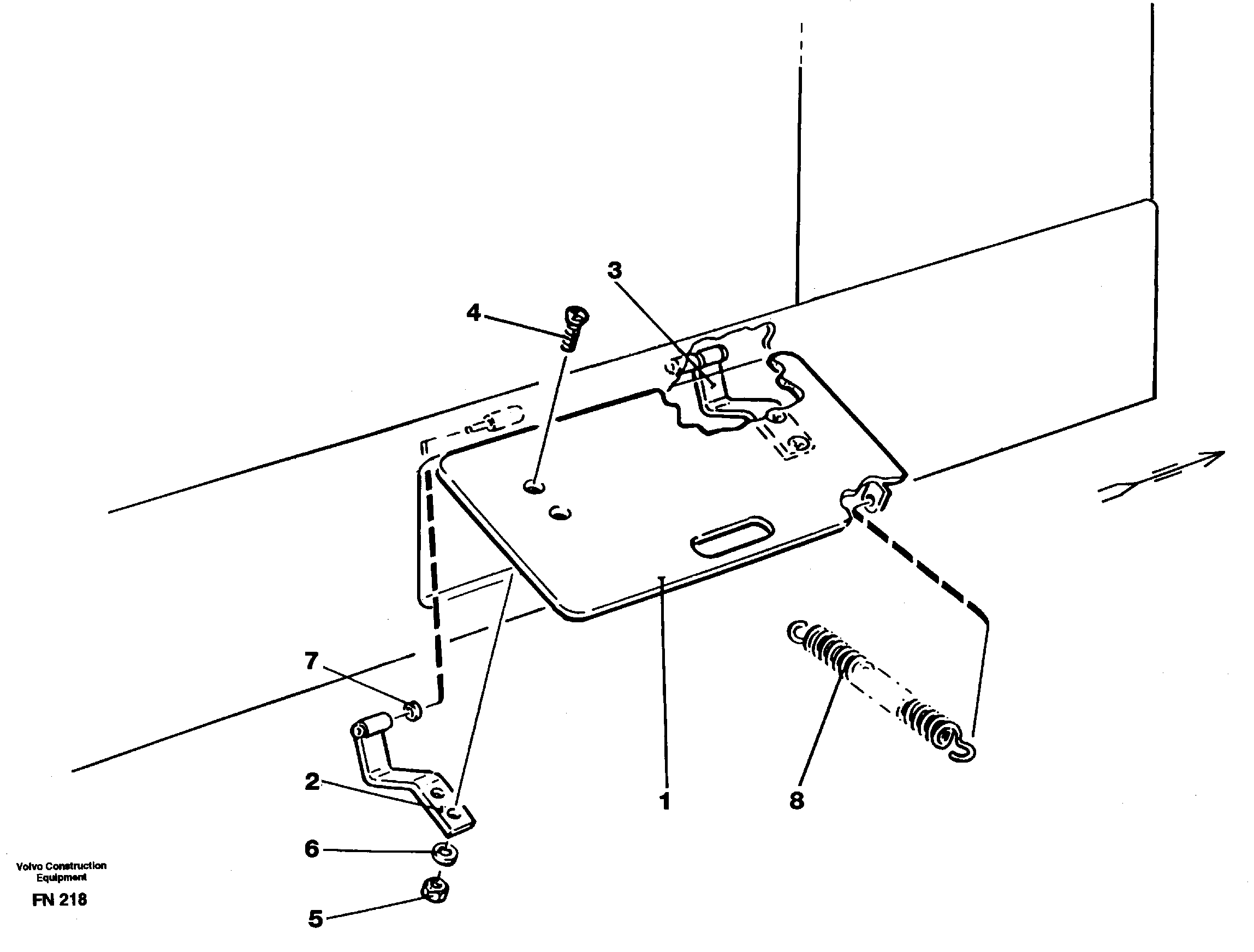 3
4
7
2
1
8
6
5
Volvo Construction Equipment
FN 218