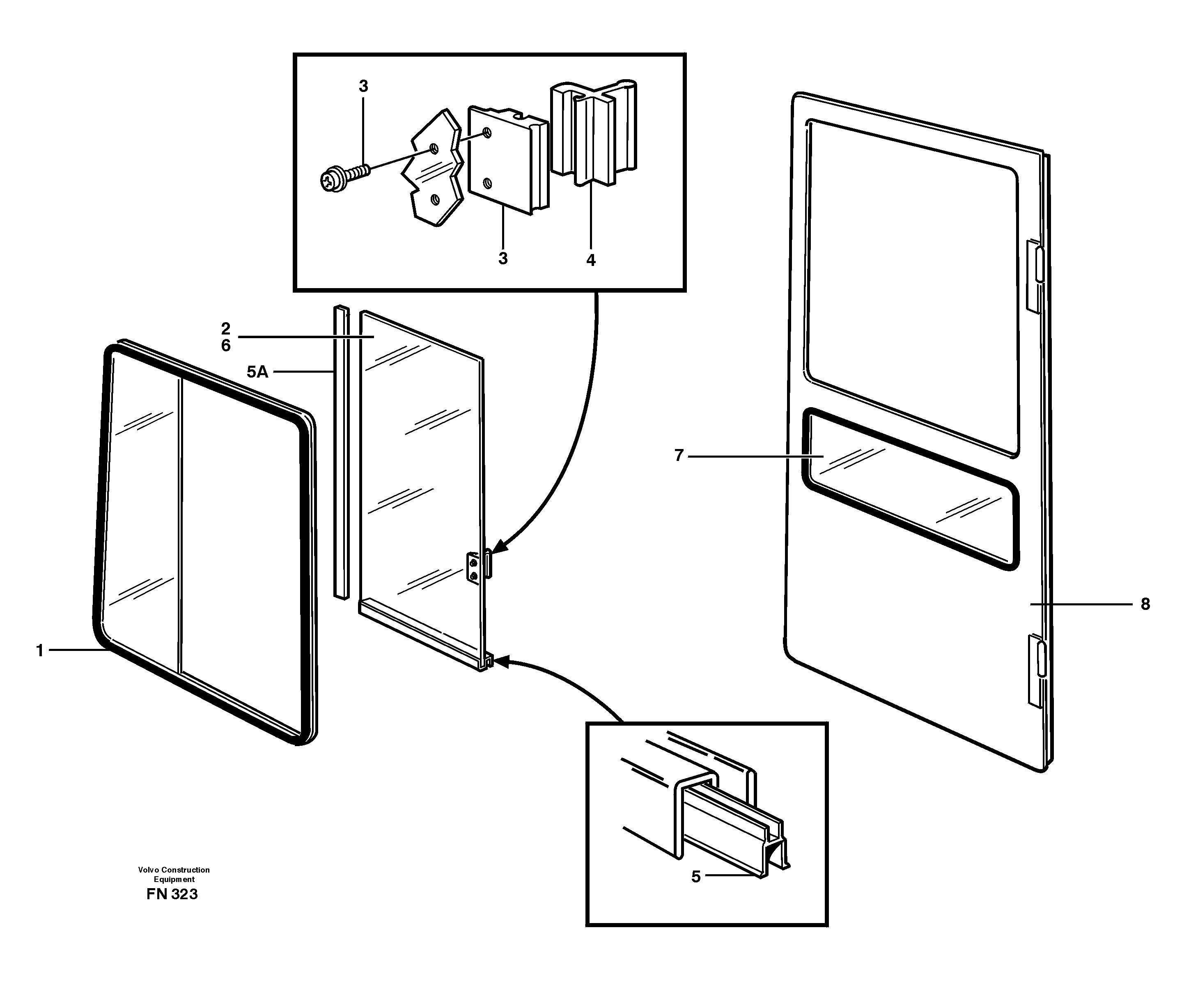 3
3
4
2
6
5A
7
8
1
5
Volvo Construction Equipment
FN 323