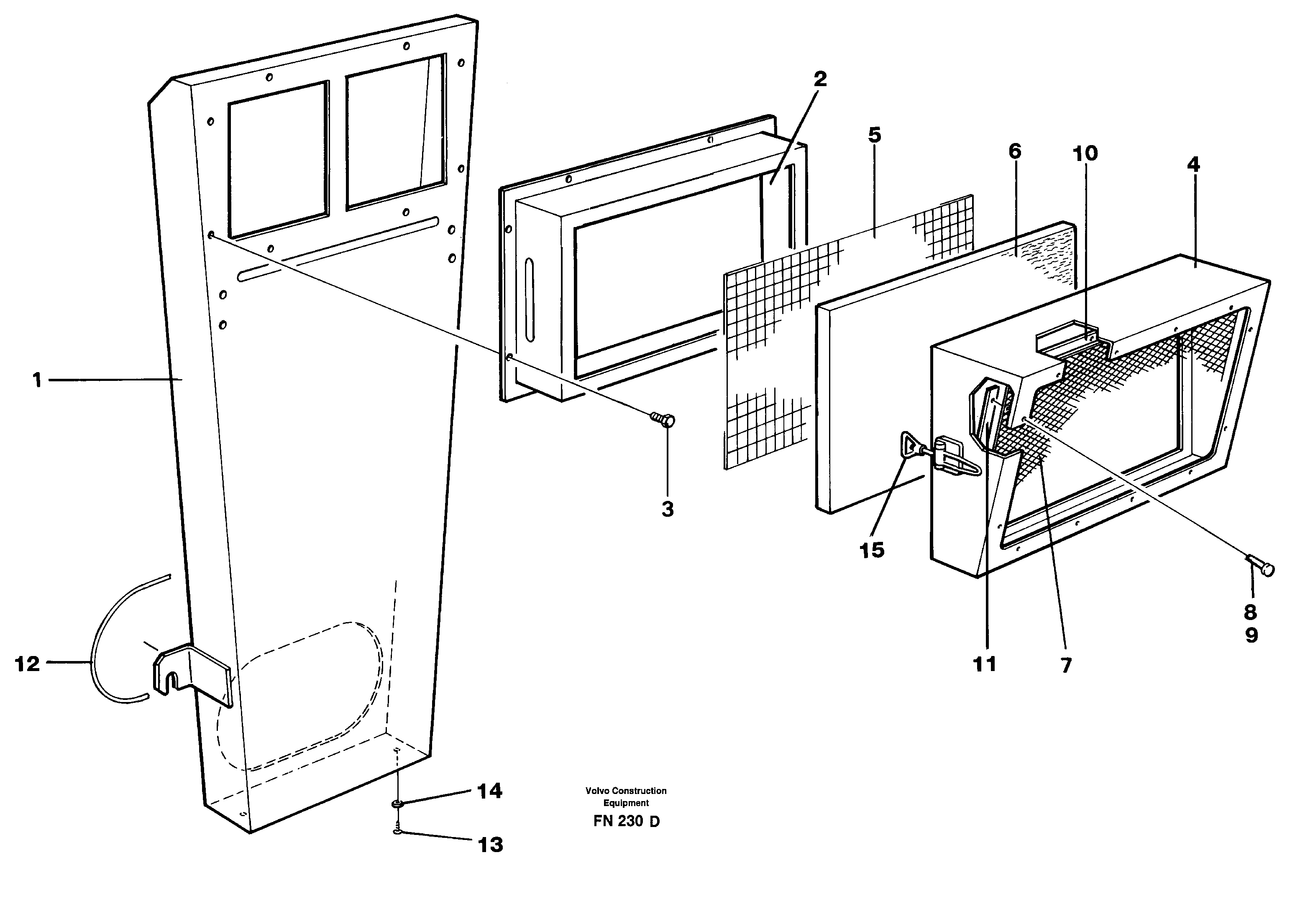 2
5
6
10
4
1
3
15
8
9
11
7
12
14
13
Volvo Construction Equipment
FN 230 D