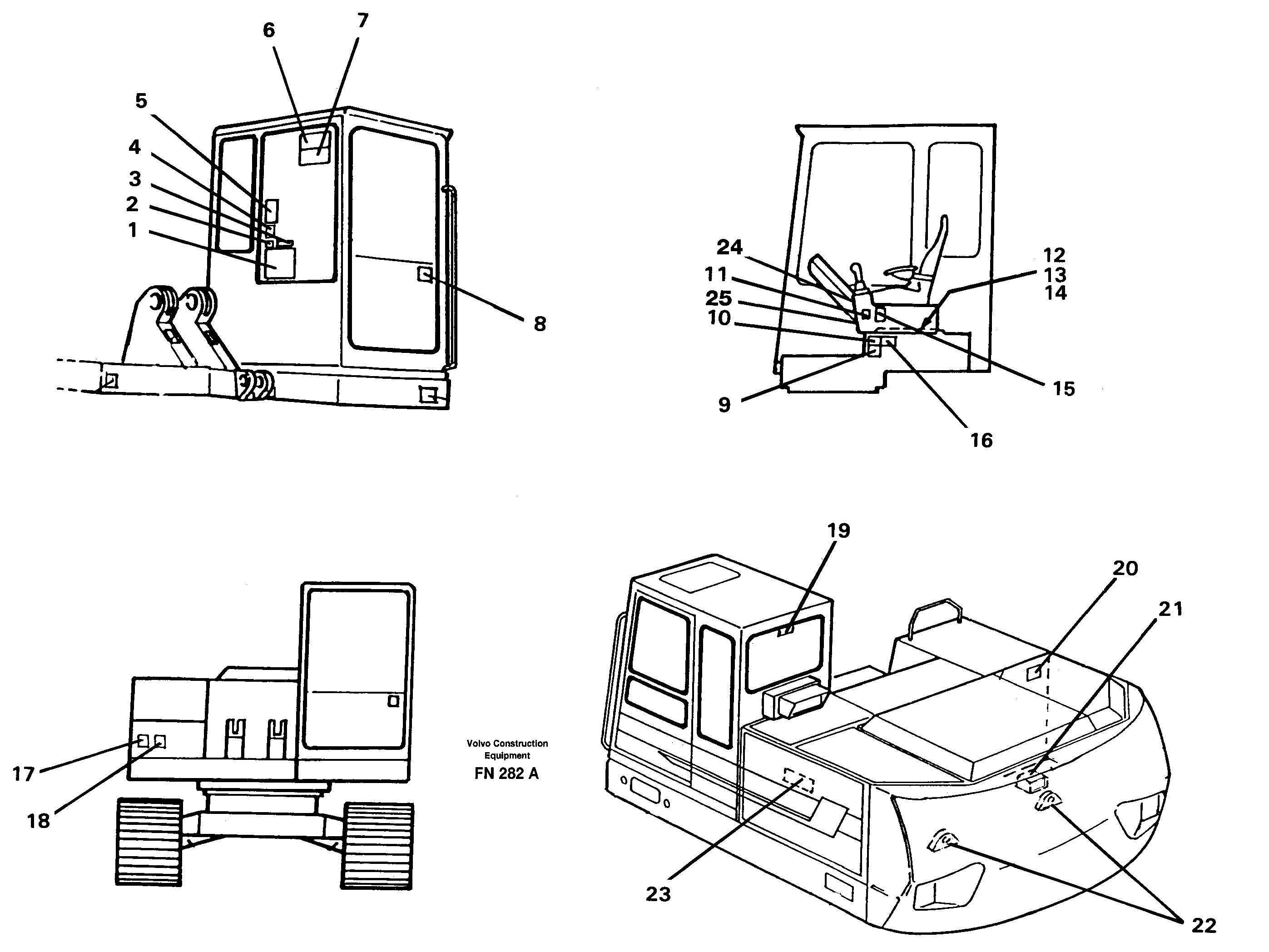 6
7
5
4
3
2
1
8

24
11
25
10
9
12
13
14
15
16

17
18

Volvo Construction
Equipment
FN 282 A

19
20
21
23
22