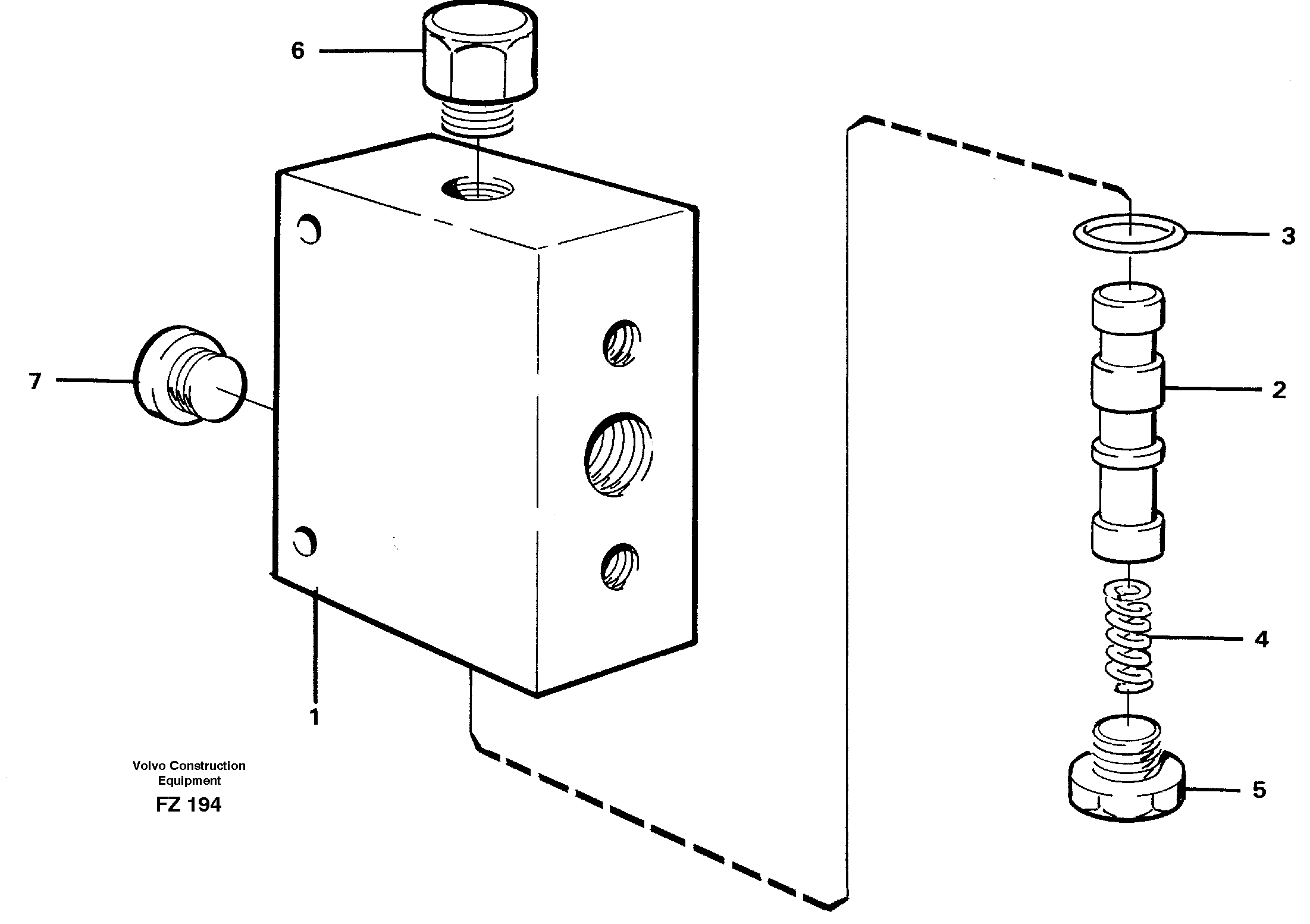 6

3

7

2

4

1

5

Volvo Construction Equipment

FZ 194