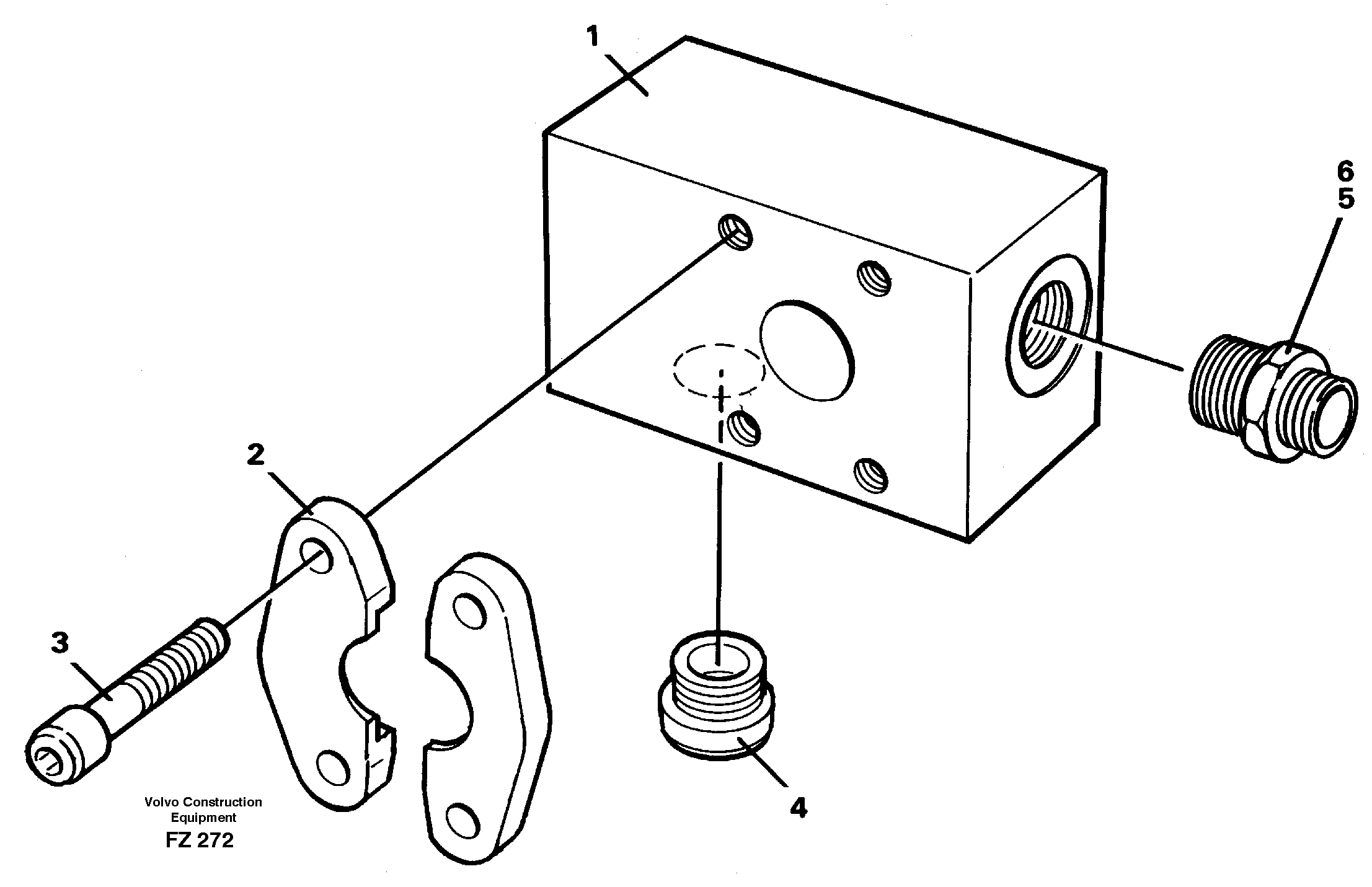 1

6
5

2

3

4

Volvo Construction Equipment
FZ 272