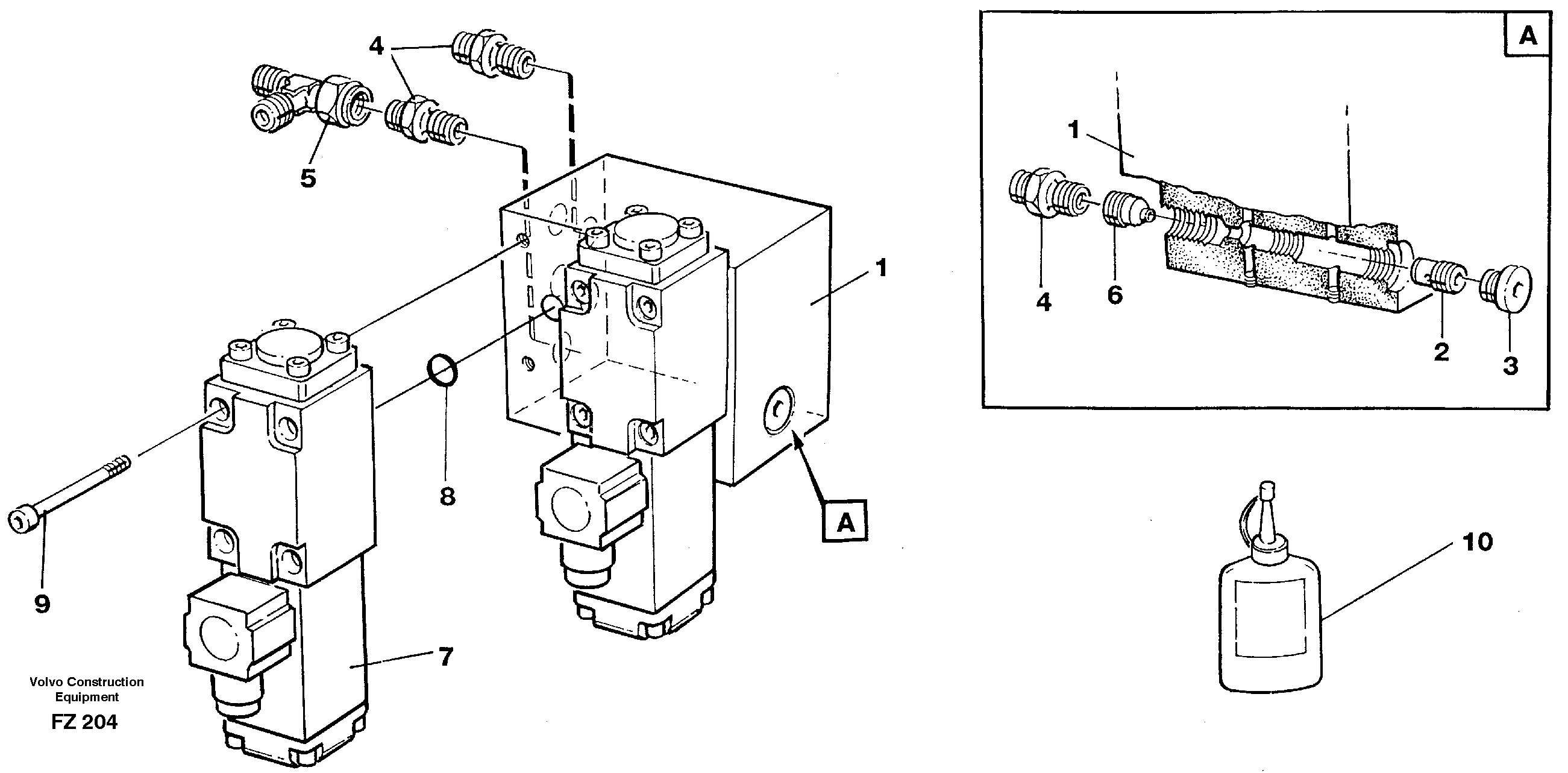 4
5
1
8
A
9
7
Volvo Construction Equipment
FZ 204

A
1
4
6
2
3
10