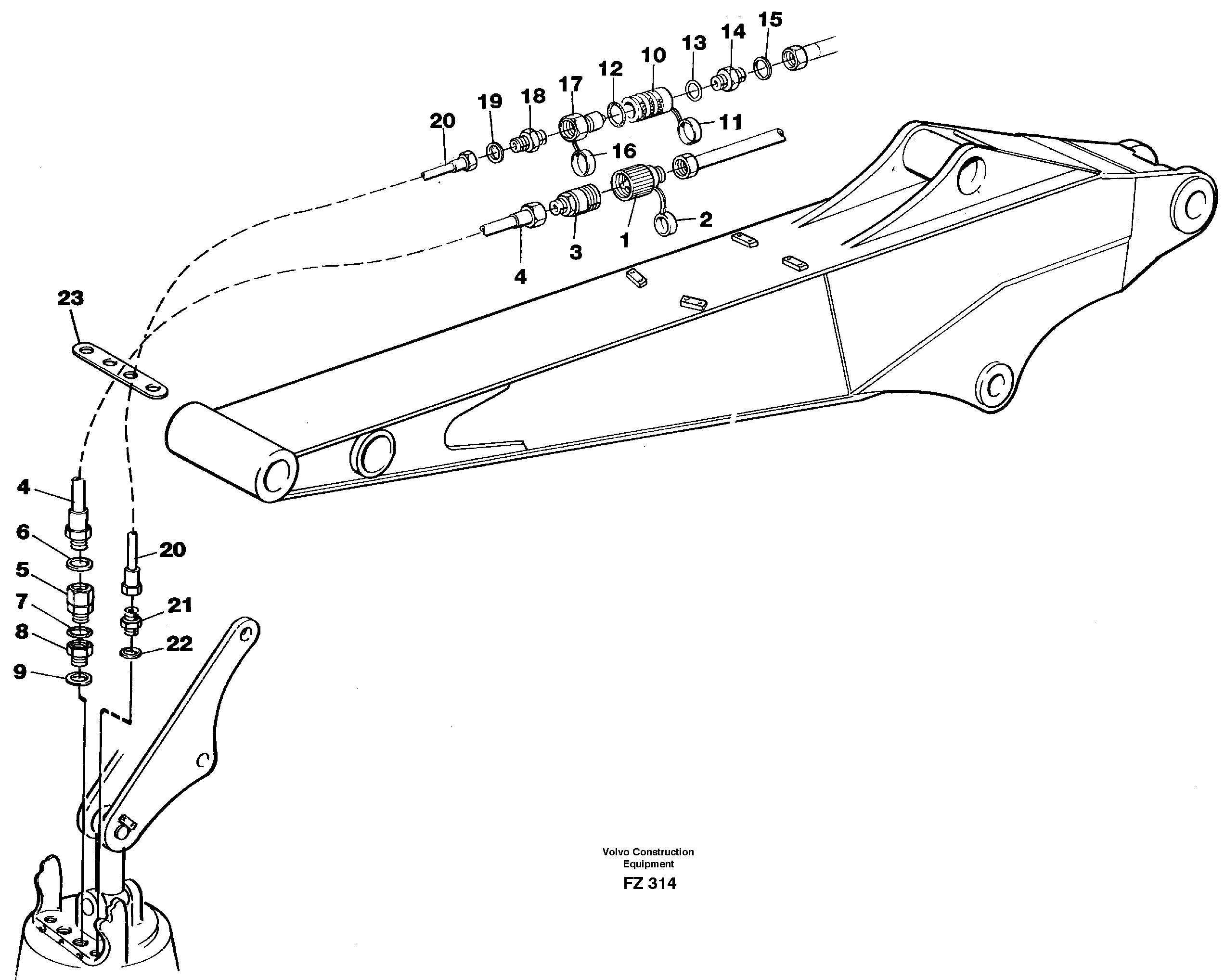 15
14
13
10
12
17
18
19
20
11
16
2
1
3
4
23
4
6
5
7
8
9
20
21
22

Volvo Construction Equipment
FZ 314