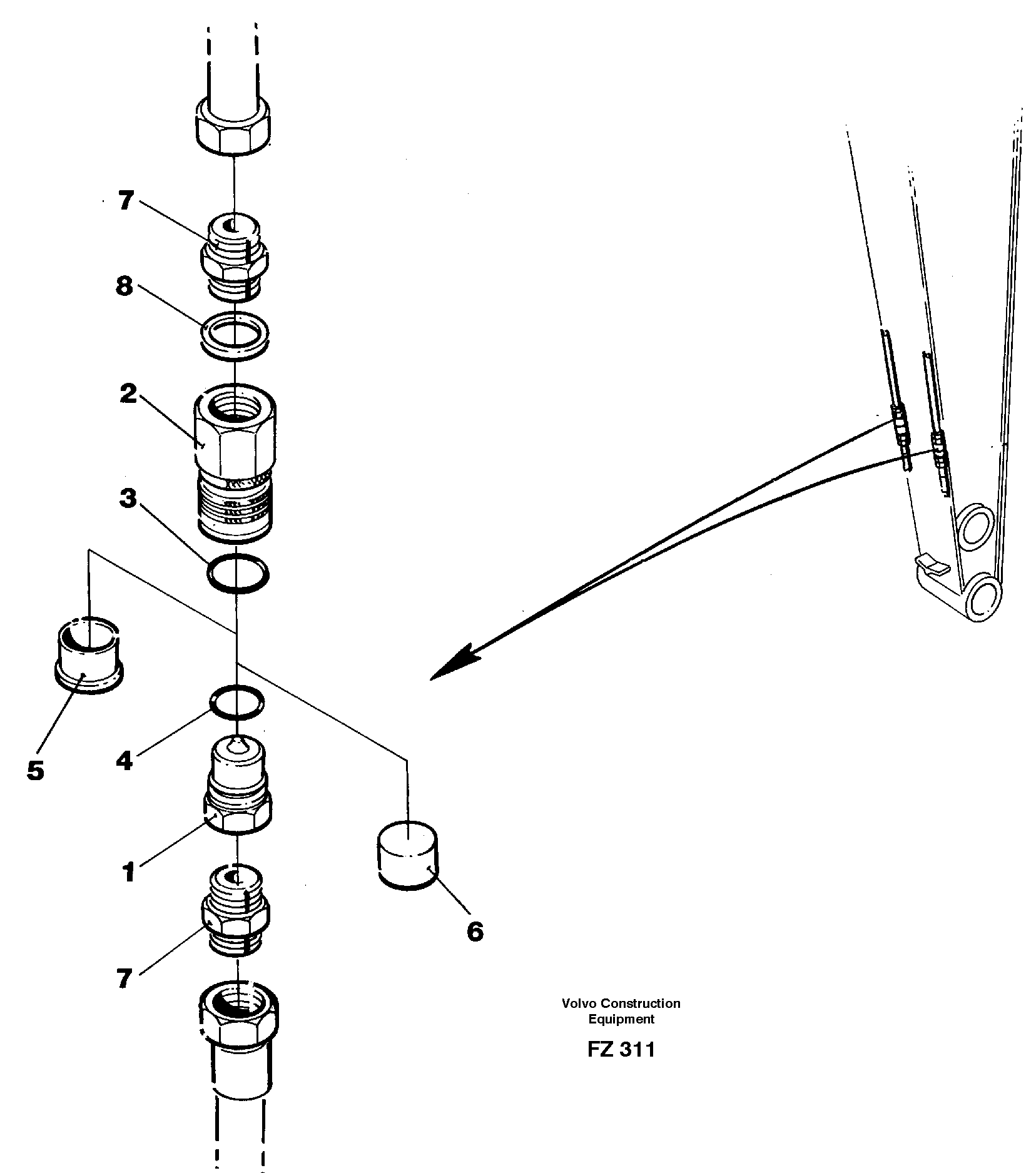 7
8
2
3
5
4
1
6
7

Volvo Construction Equipment

FZ 311