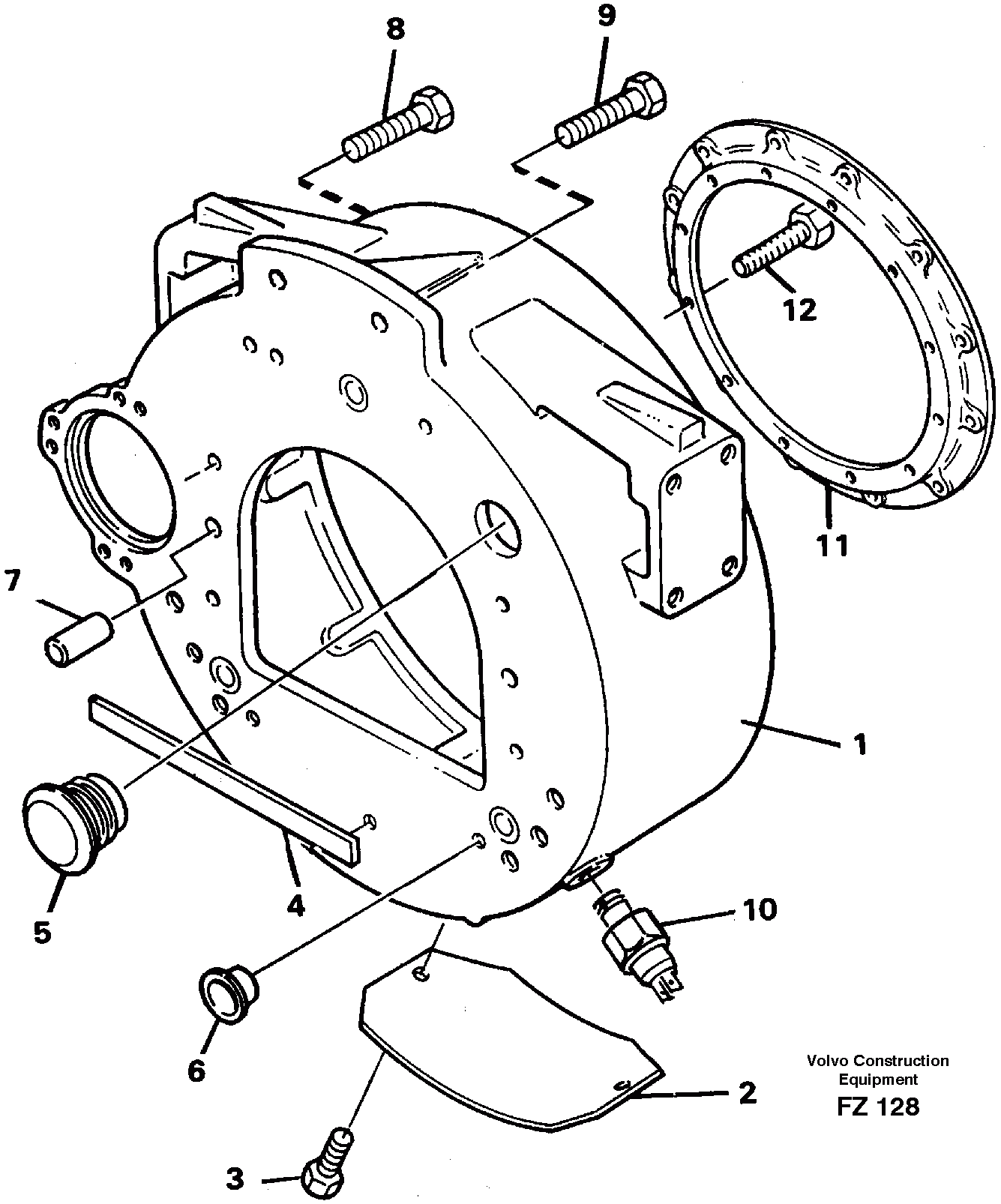 8
9
12
11
7
1
5
4
10
6
2
3
Volvo Construction Equipment
FZ 128