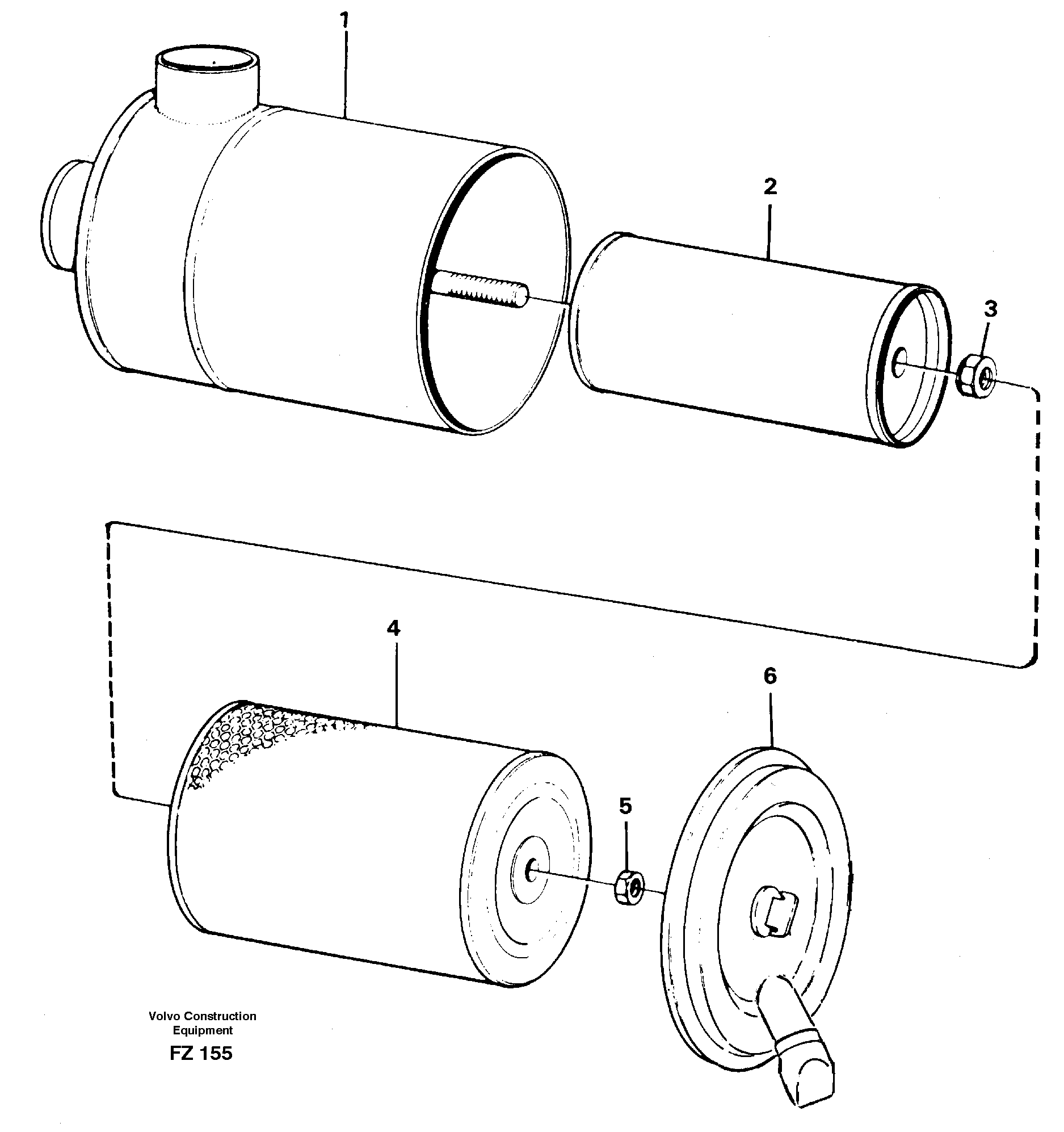 1

2

3

4

6

5

Volvo Construction Equipment

FZ 155