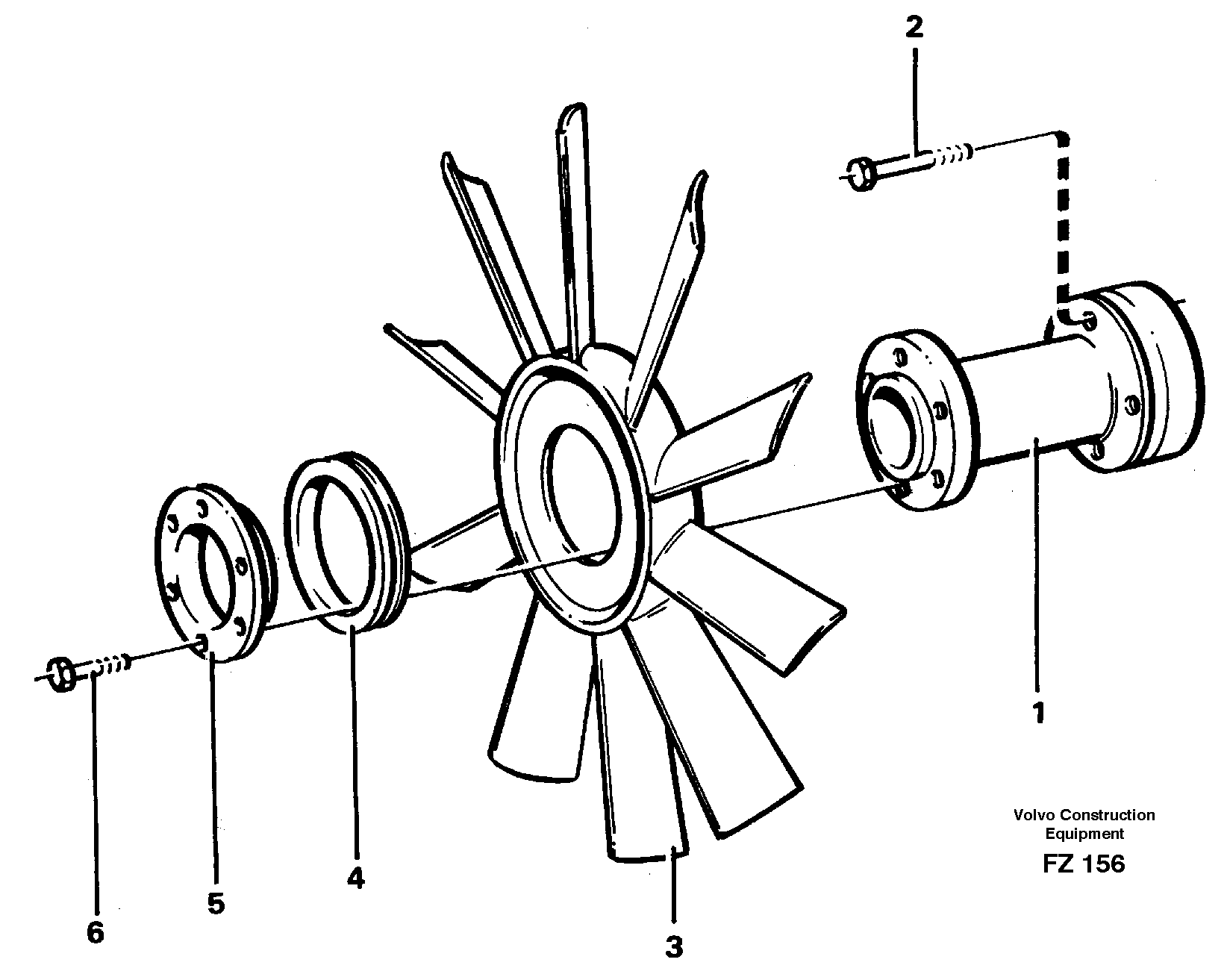 2

1

6

5

4

3

Volvo Construction Equipment

FZ 156