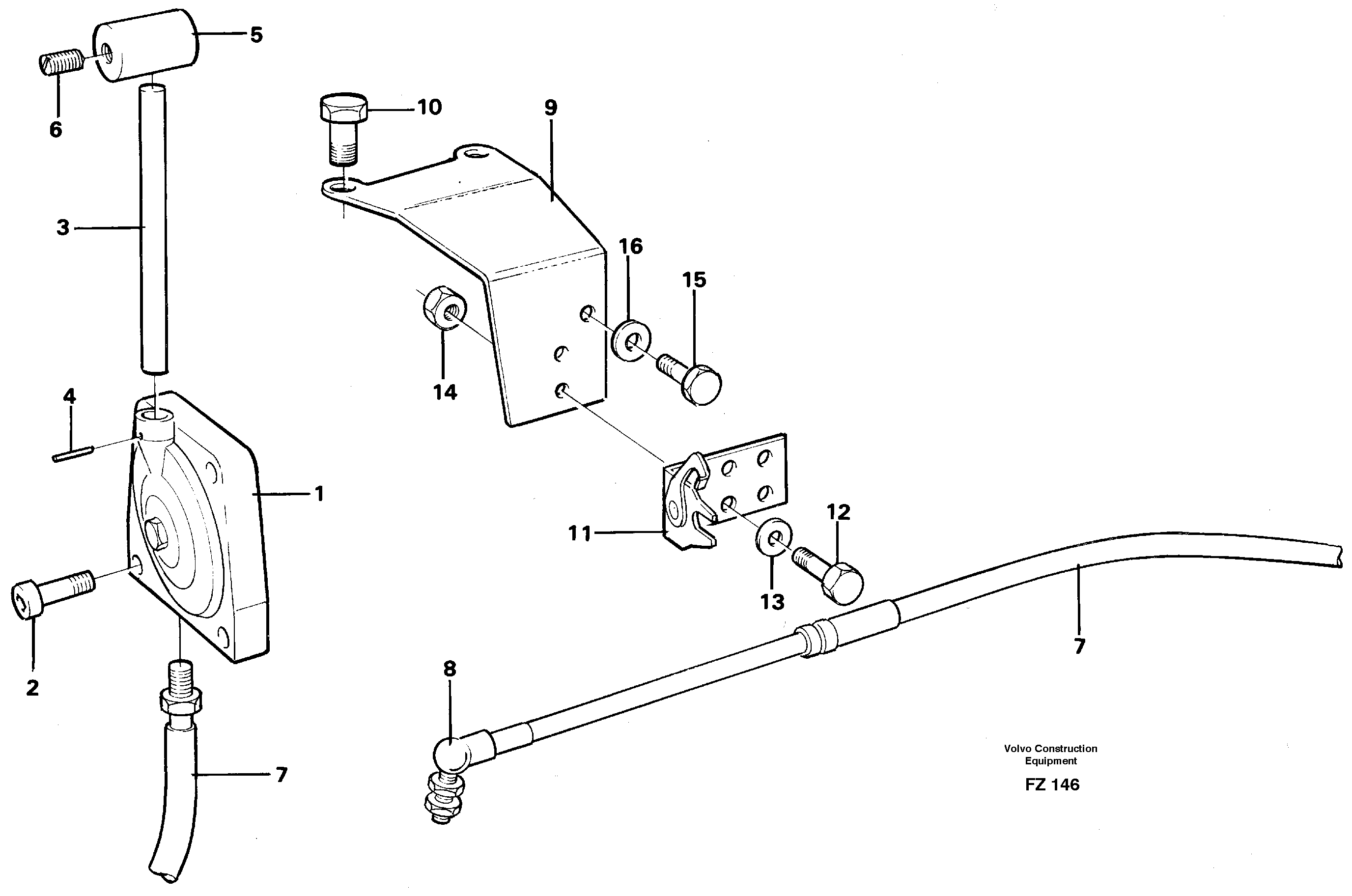 5
6
10
9
3
16
15
14
4
1
11
12
13
2
7
8
7
Volvo Construction Equipment
FZ 146