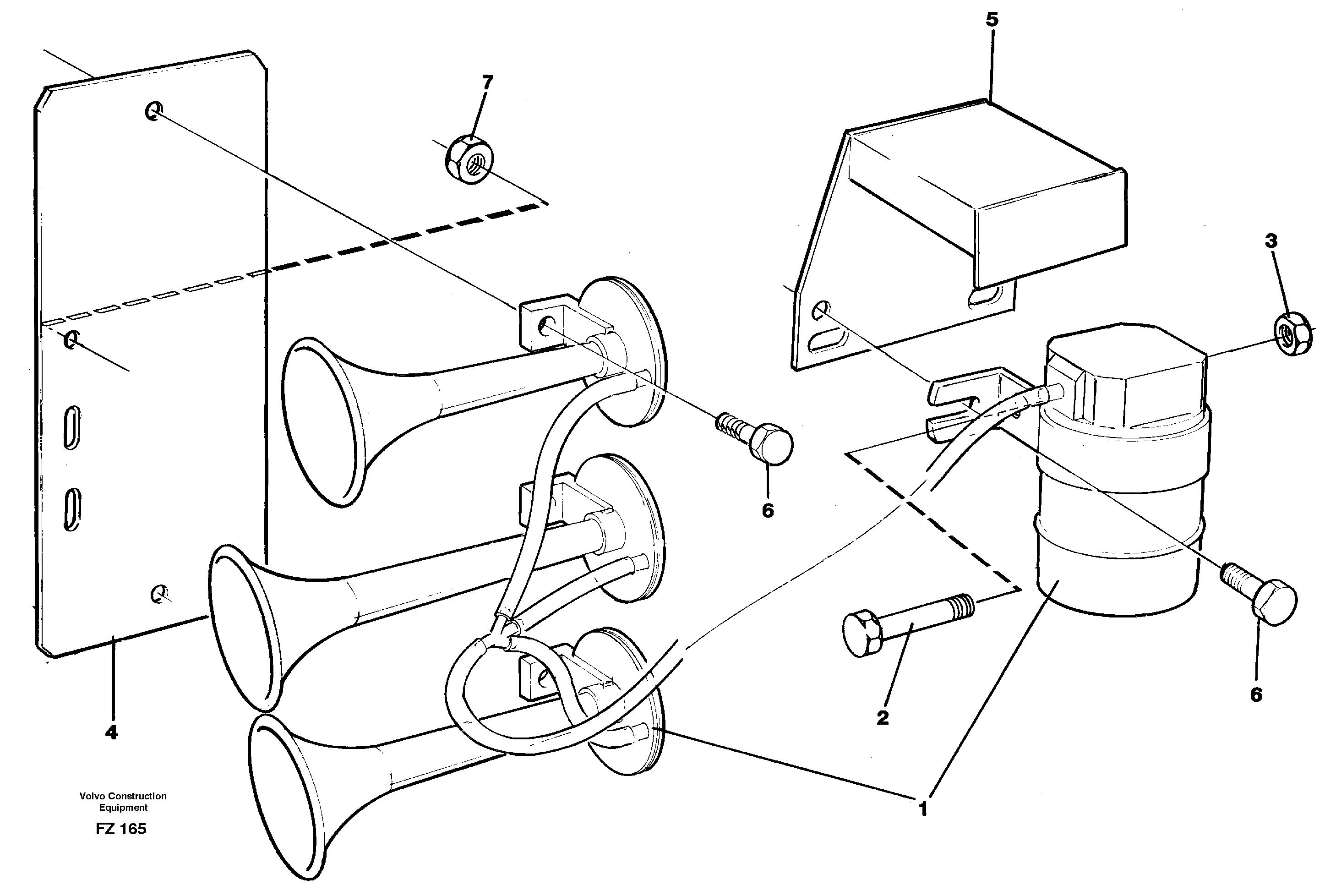 5
7
3
6
6
2
4
1
Volvo Construction Equipment
FZ 165