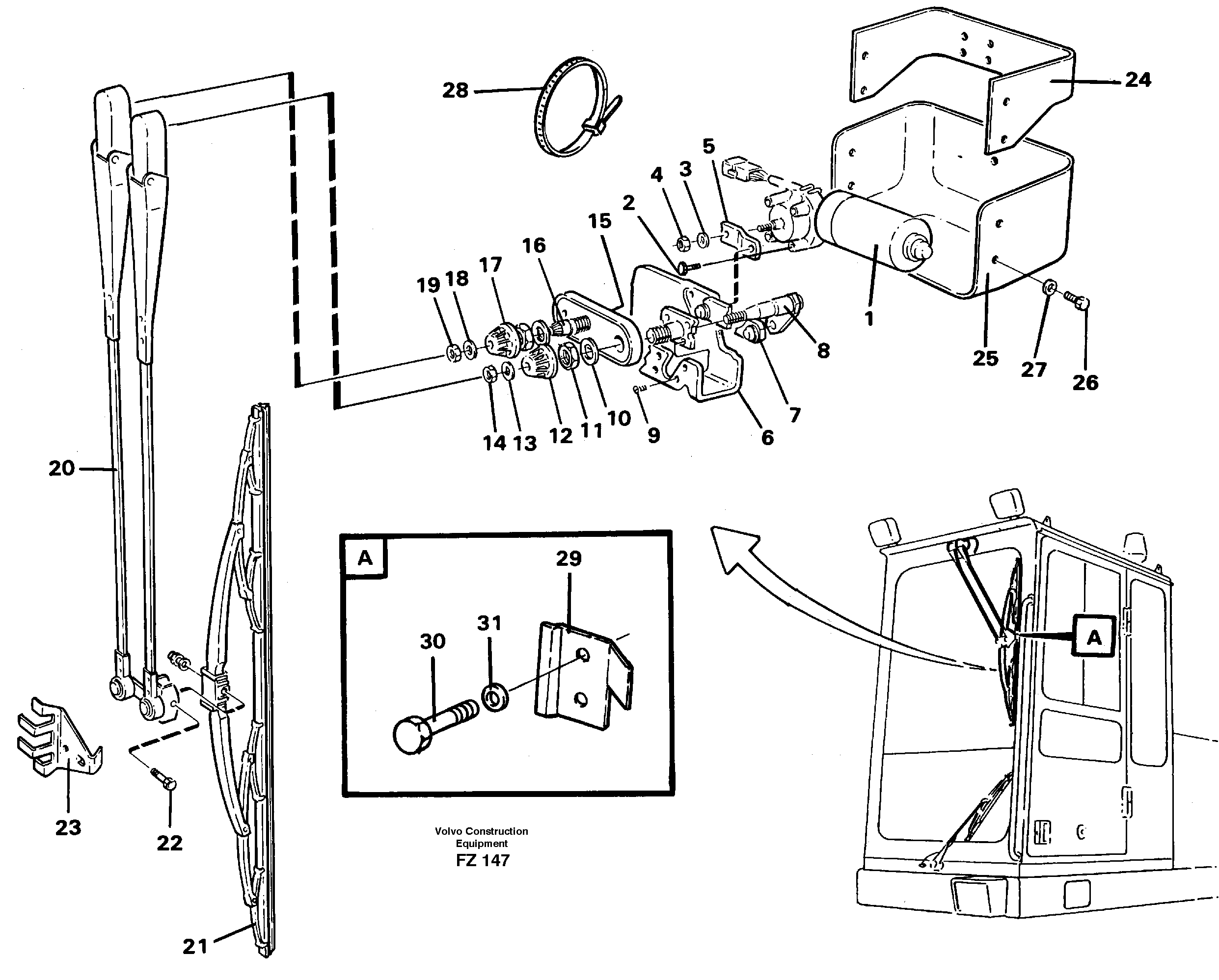 28
24
5
4
3
2
15
16
17
19
18
1
8
7
25
27
26
14
13
12
11
10
9
6
20
A
29
31
30
A
23
22
21
Volvo Construction Equipment
FZ 147