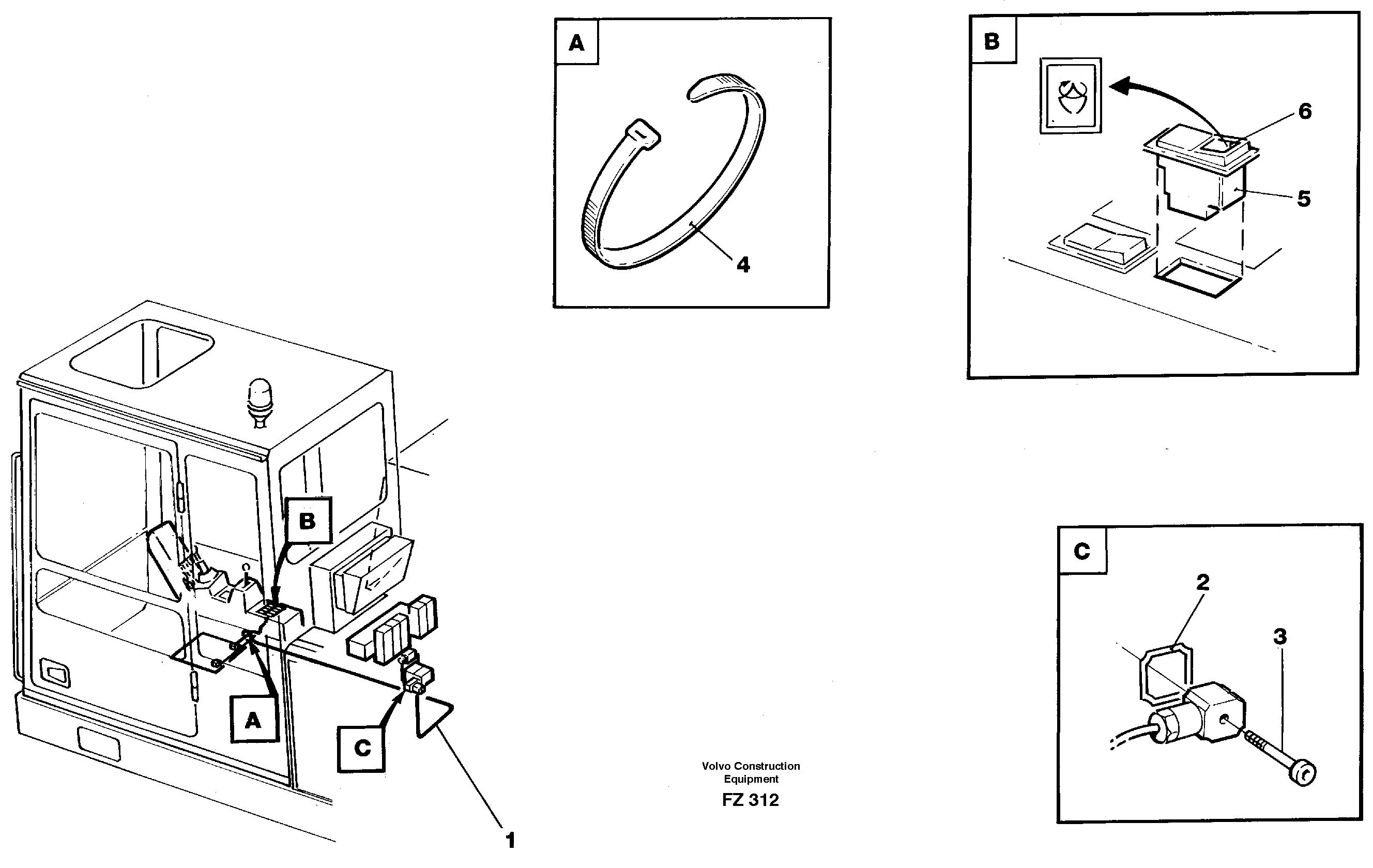 A

4

B

6

5

B

A

C

1

Volvo Construction Equipment

FZ 312

C

2

3