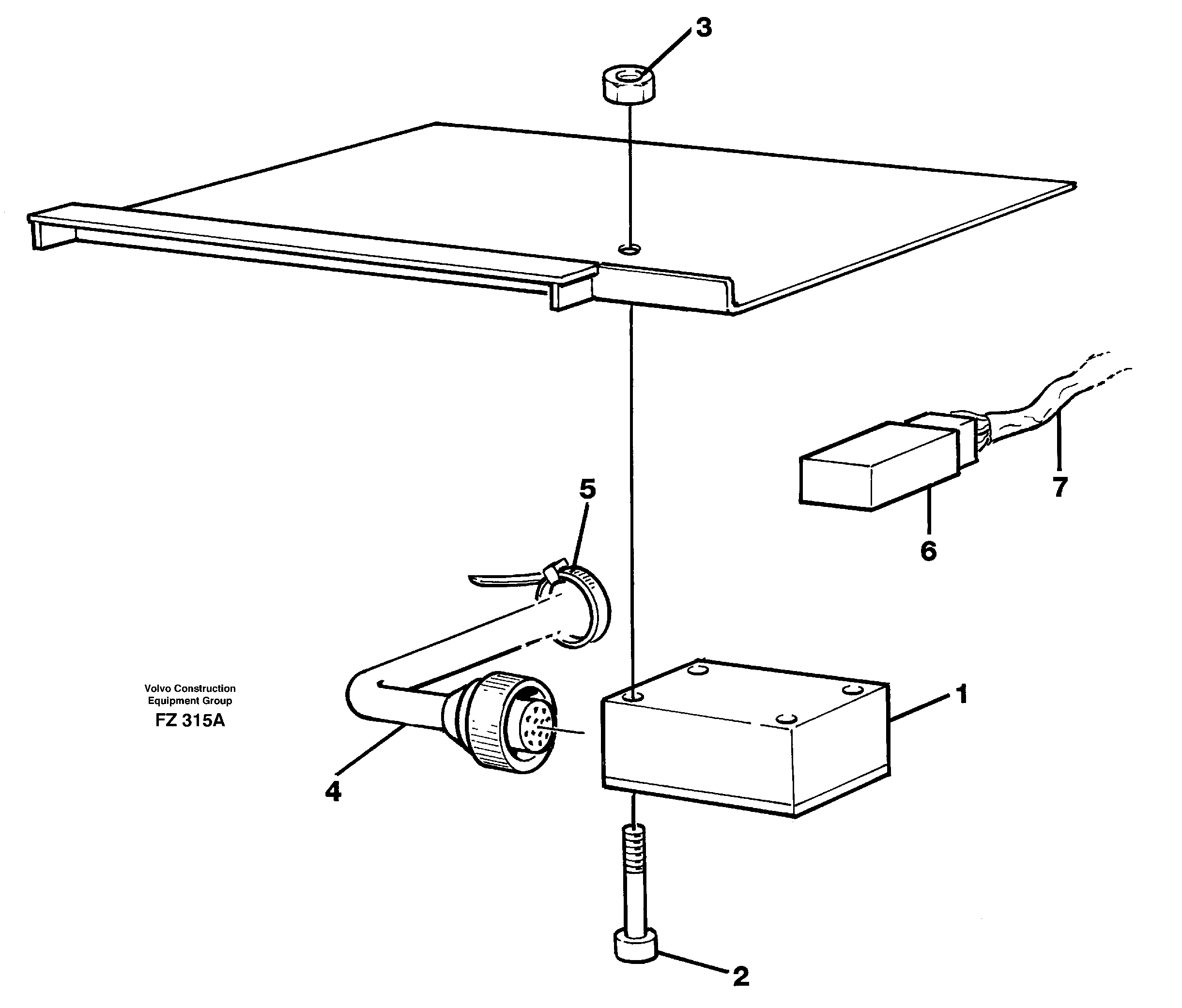 3

7

6

5

Volvo Construction Equipment Group
FZ 315A

1

4

2