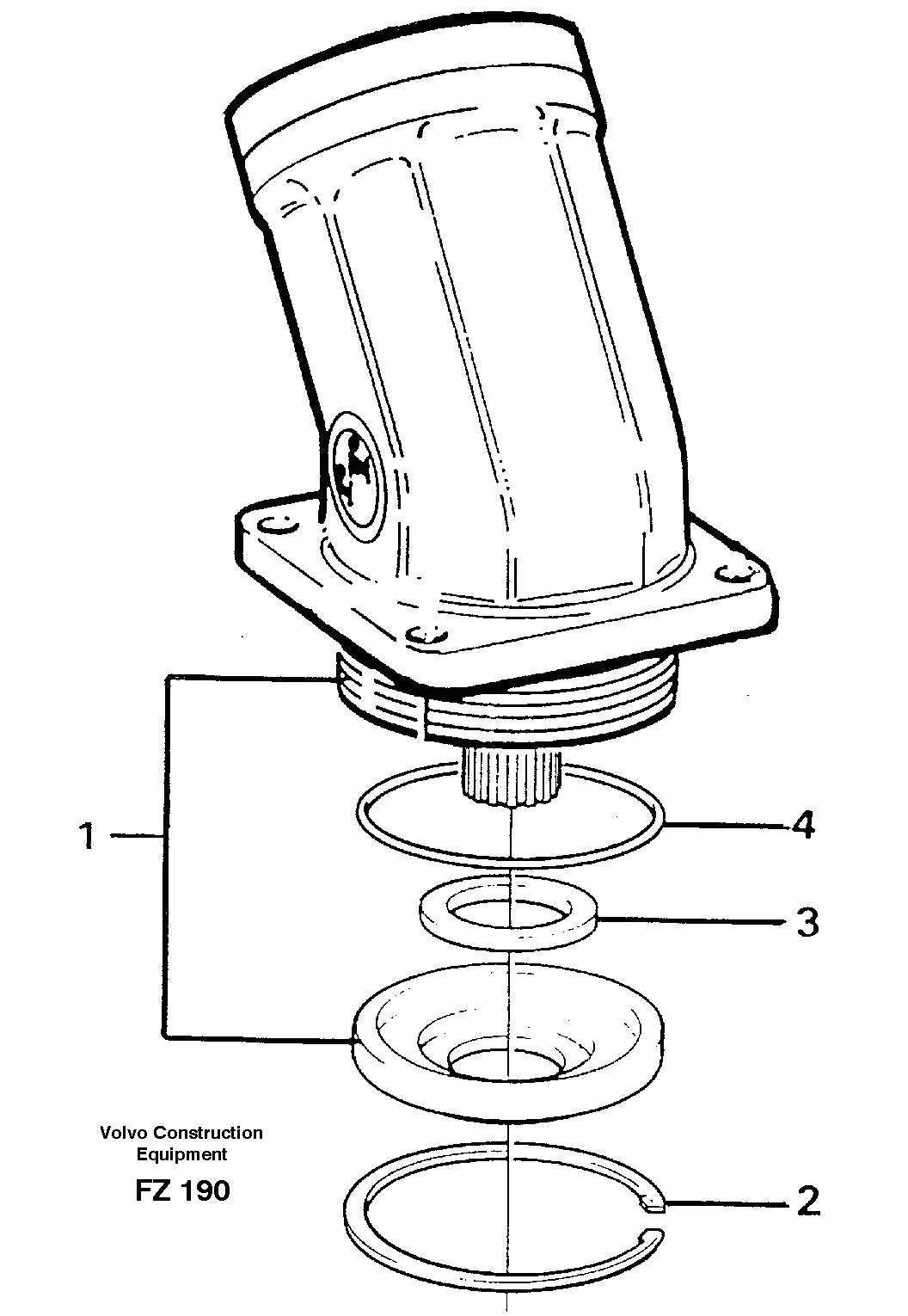 1

4

3

Volvo Construction
Equipment

FZ 190

2