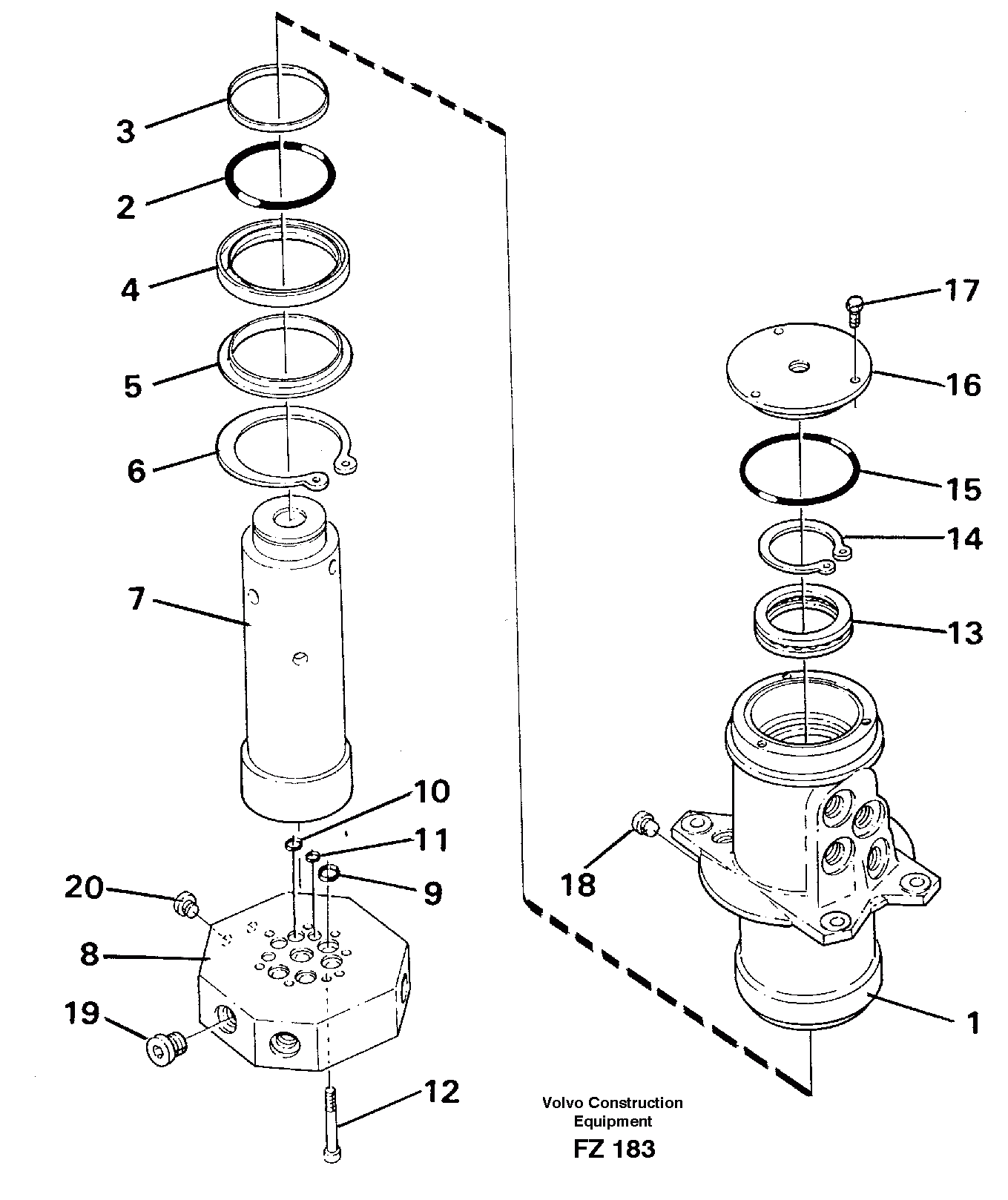 3
2
4
5
6
7
10
11
9
20
8
19
12
17
16
15
14
13
18
1
Volvo Construction Equipment
FZ 183