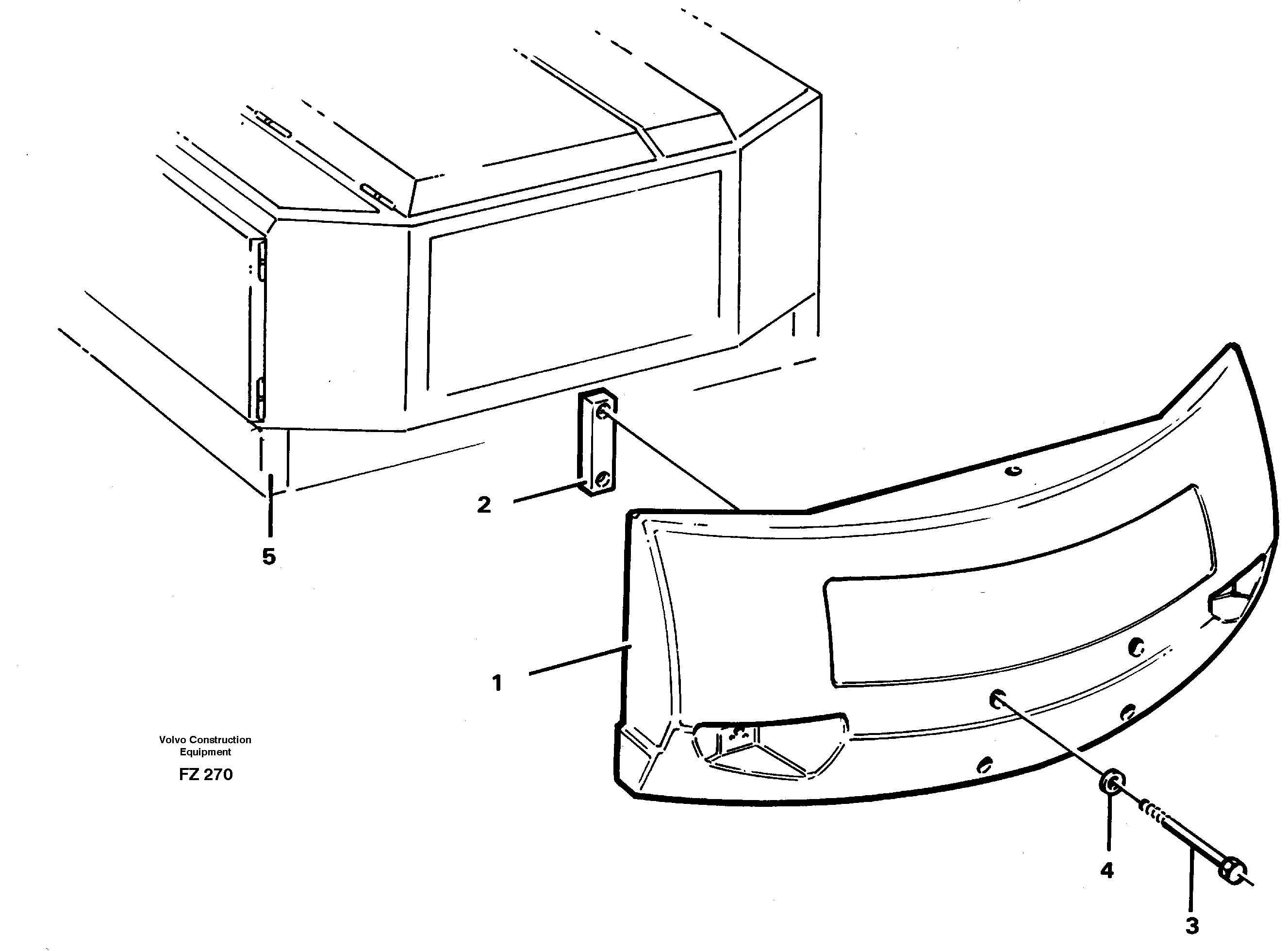 2

5

1

Volvo Construction Equipment

FZ 270

4

3