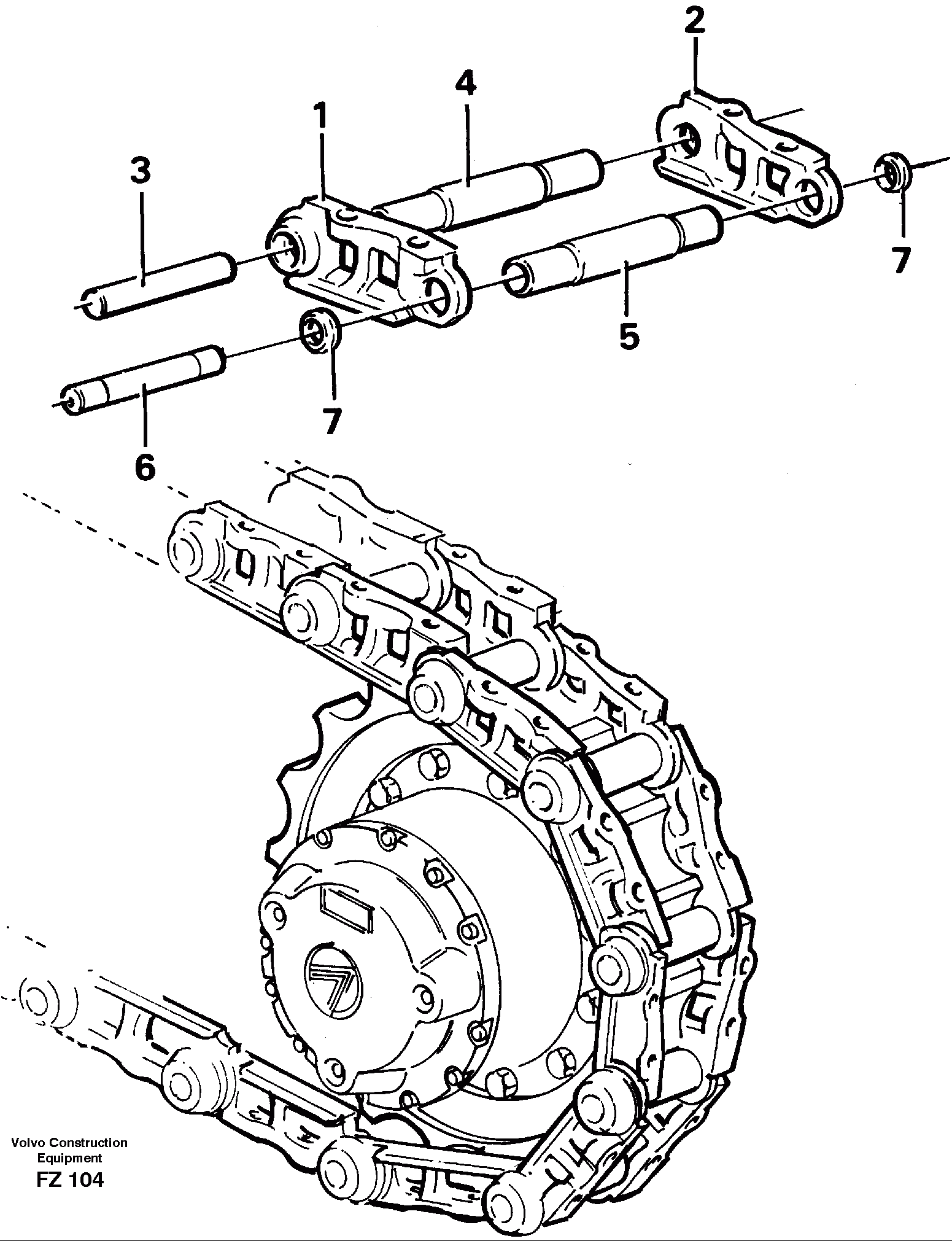 2
4
1
3
7
5
7
6

Volvo Construction Equipment
FZ 104