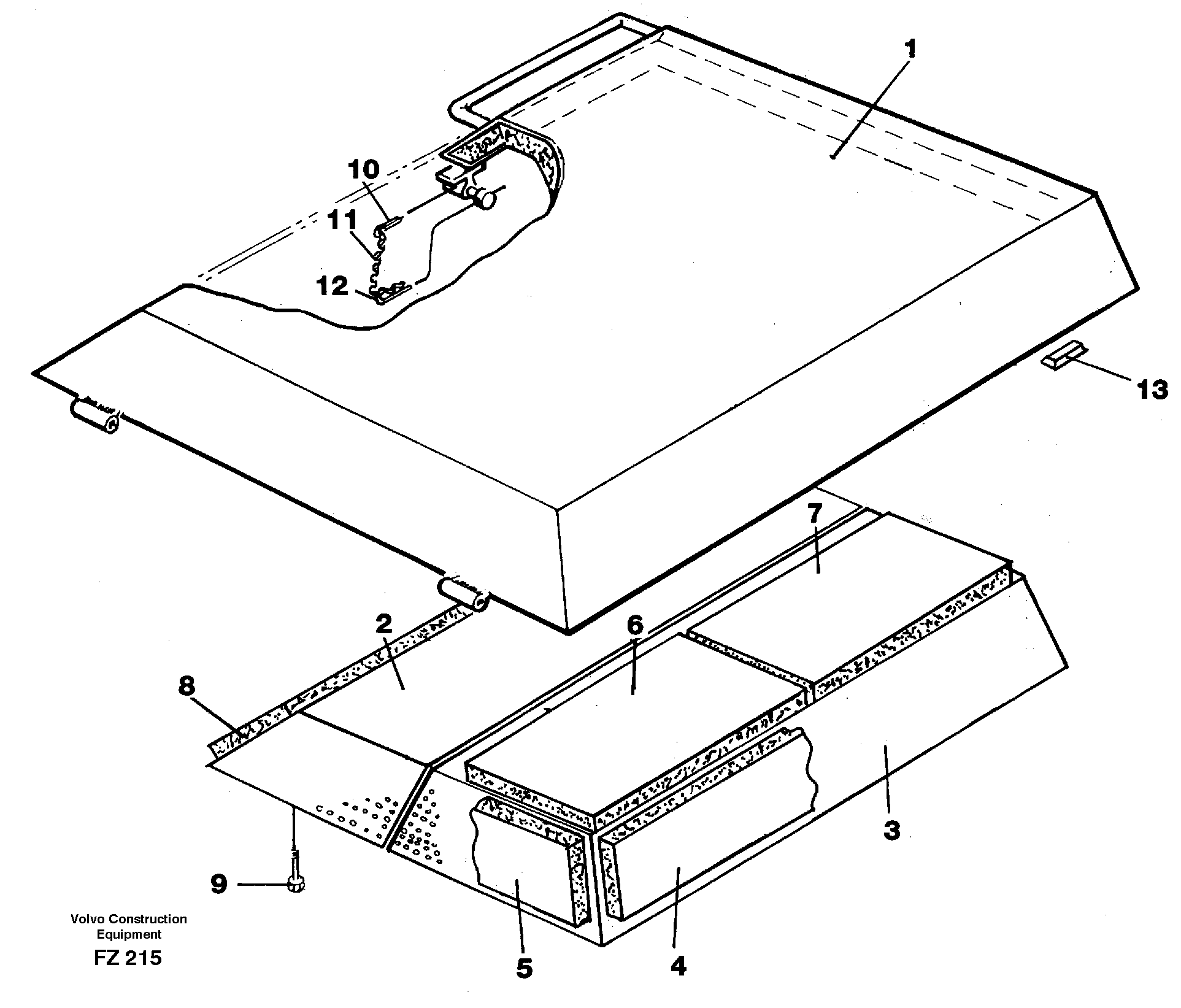 1

10

11

12

13

7

6

2

8

3

9

5

4

Volvo Construction Equipment

FZ 215