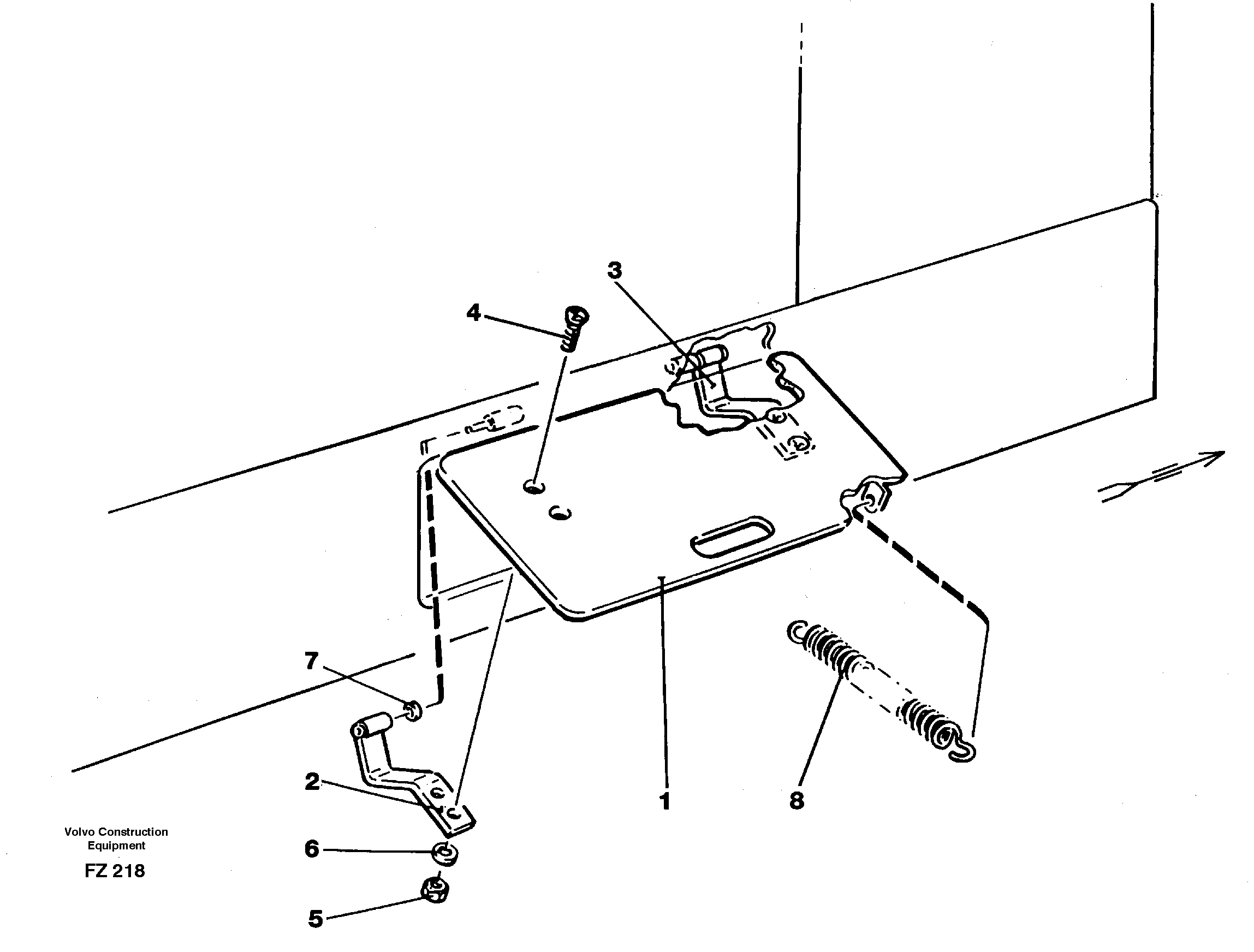 3
4
7
2
1
8
6
5
Volvo Construction Equipment
FZ 218