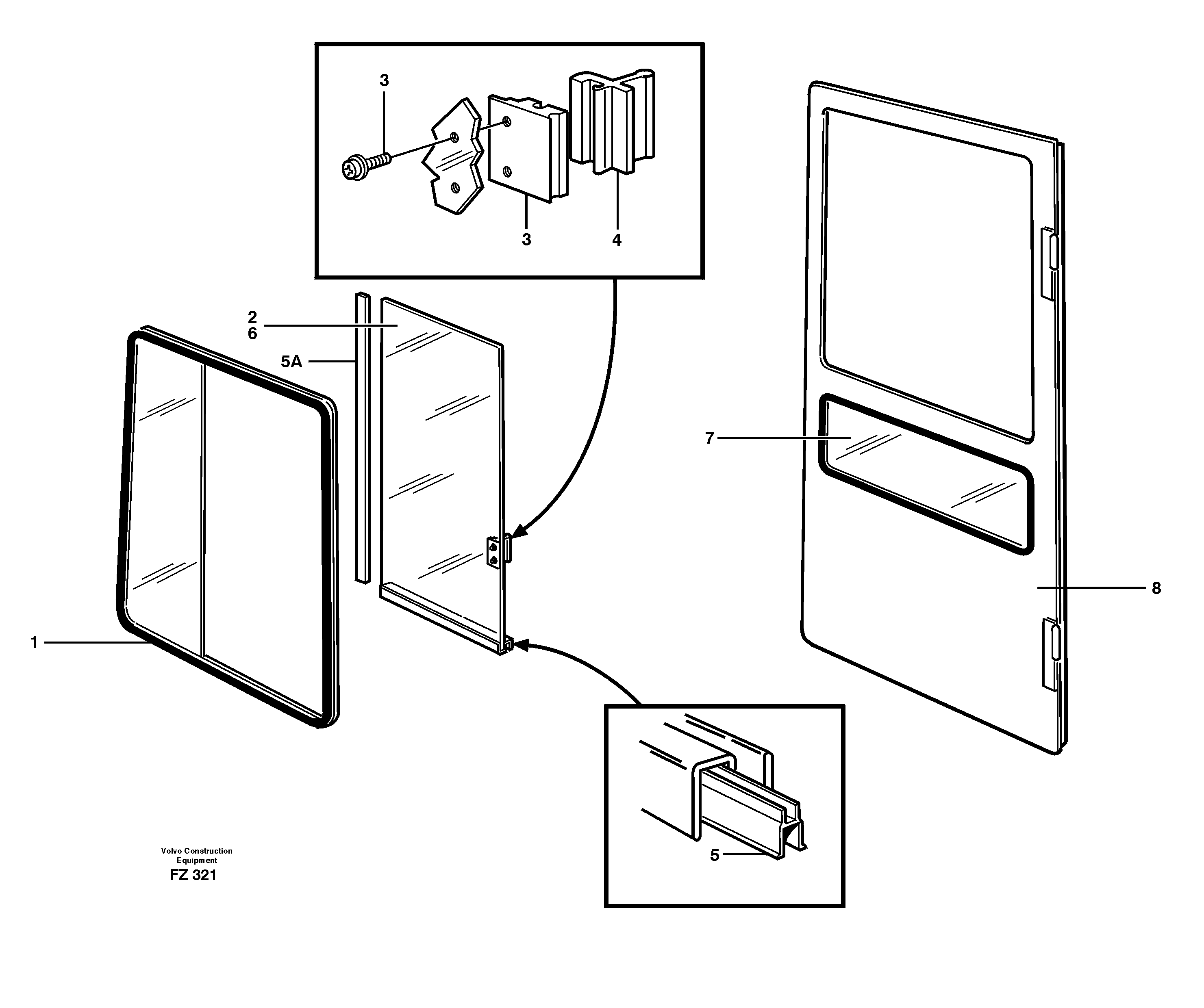 3

3

4

2
6

5A

7

8

1

5

Volvo Construction
Equipment
FZ 321