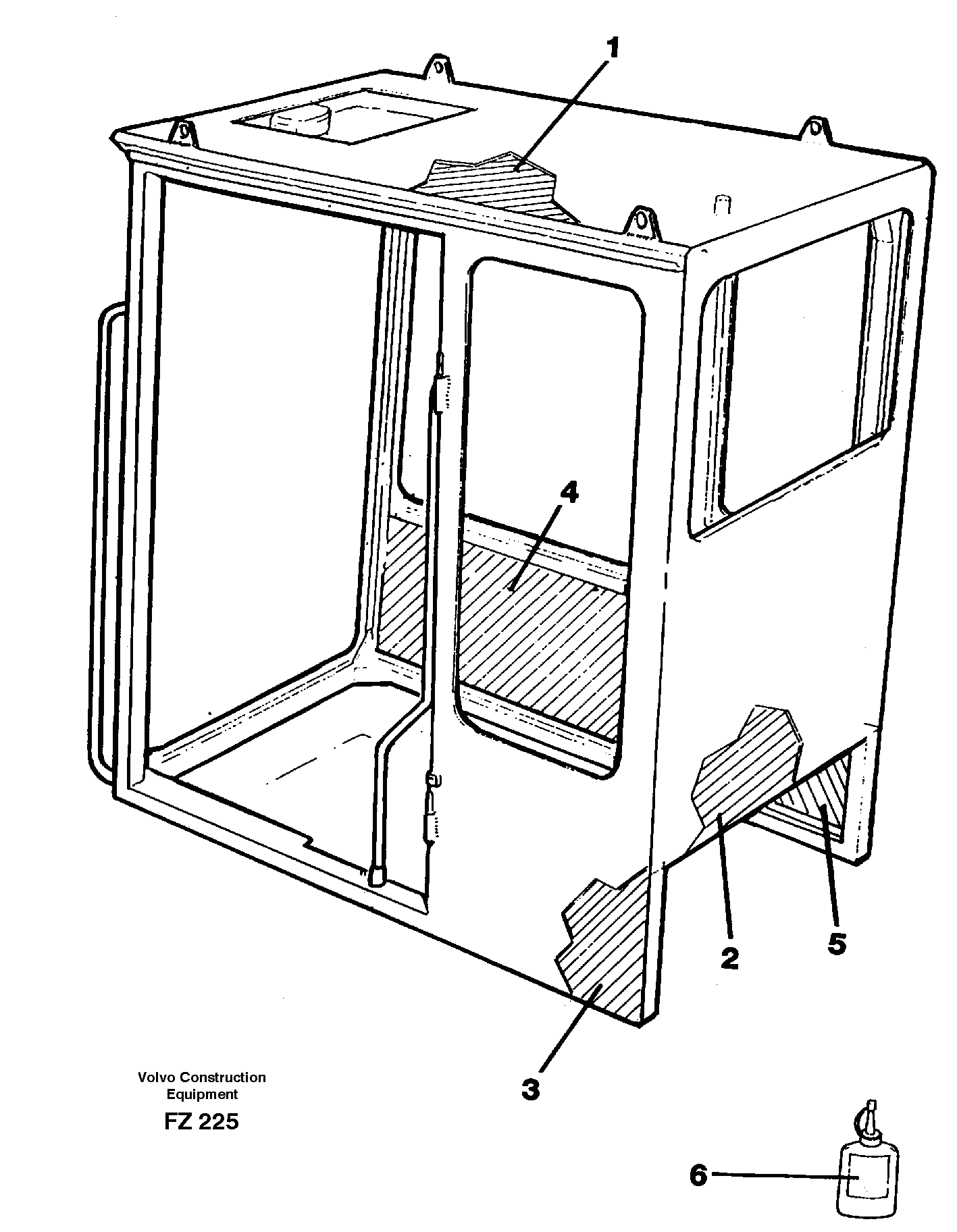 1

4

2

5

3

Volvo Construction Equipment

FZ 225

6