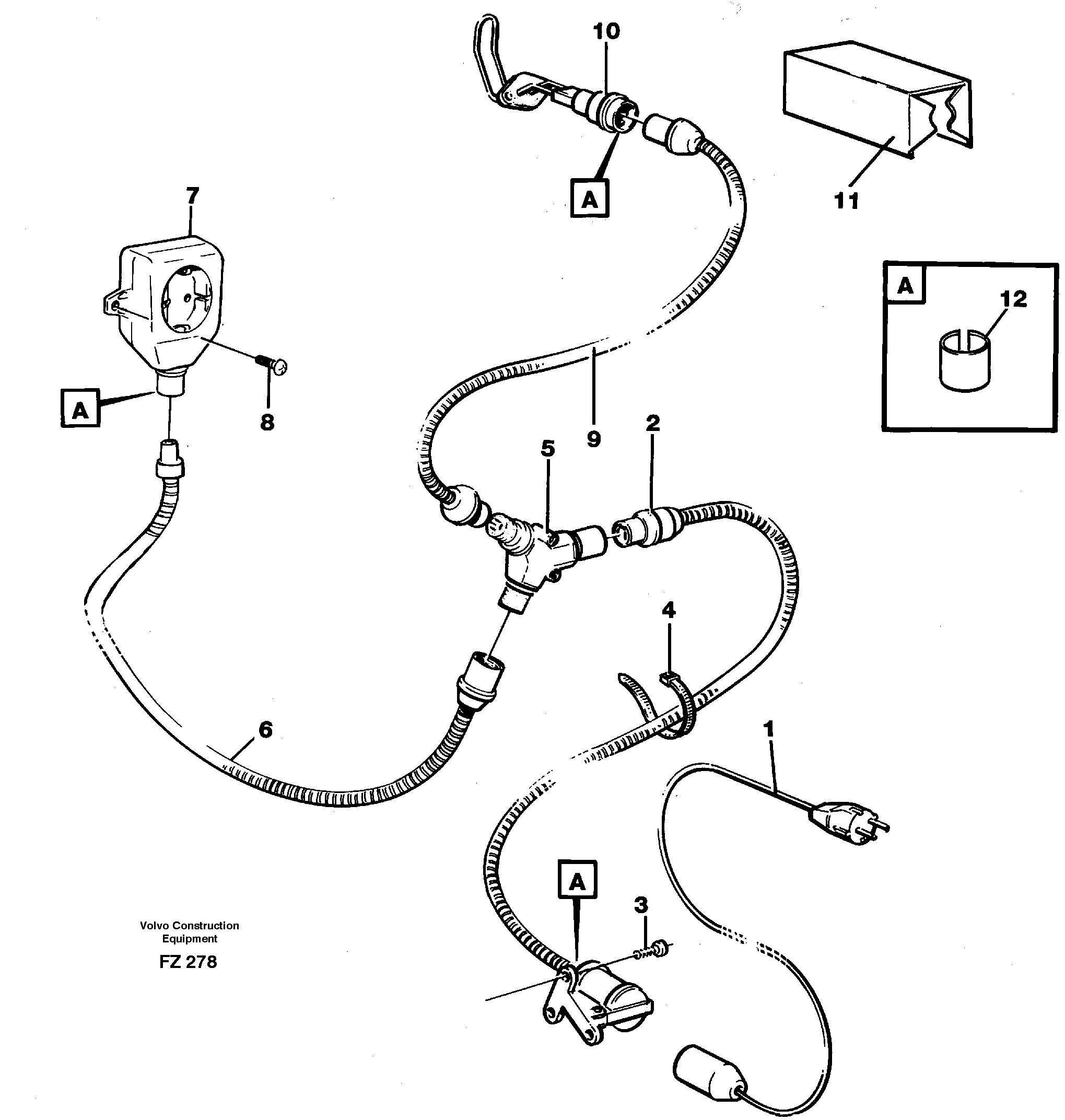 10

11

A

7

A

12

A

8

9

2

5

4

6

1

A

3

Volvo Construction Equipment

FZ 278